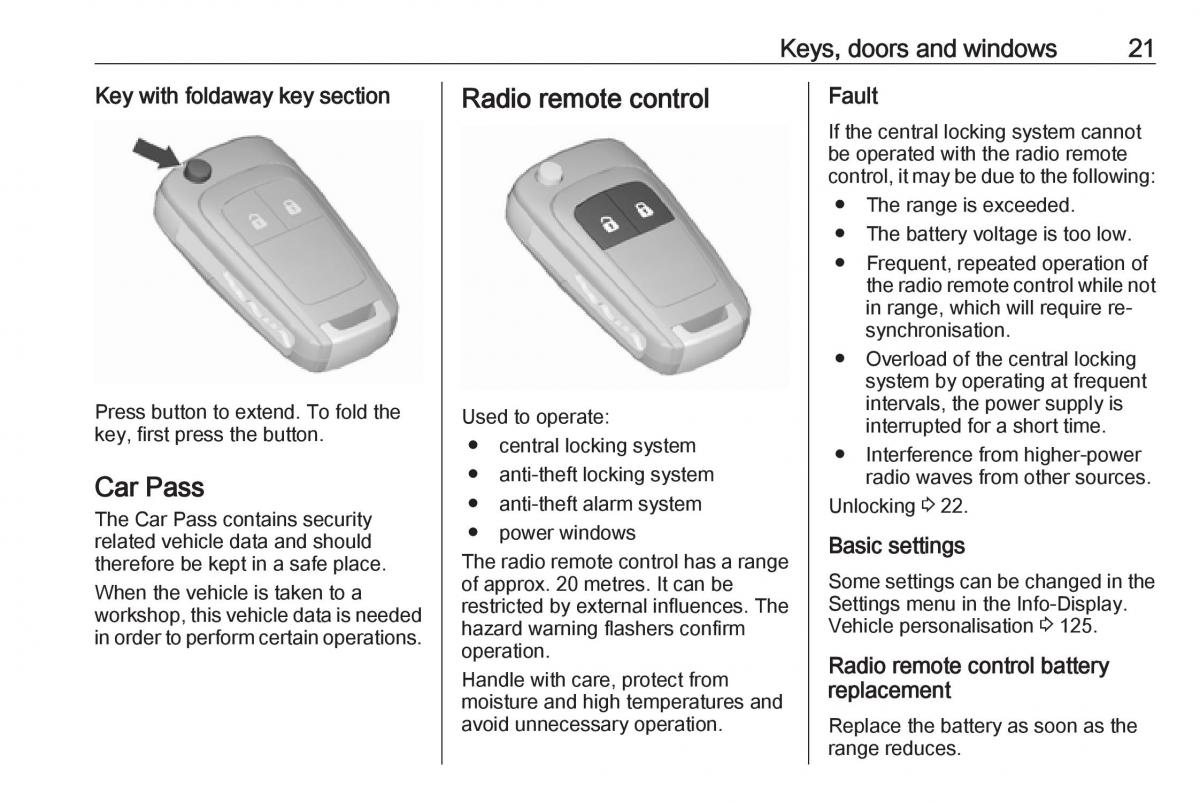 Keys, doors and windows 21

Key with foldaway key section

Press button to extend. To fold the key, first press the button.

Car Pass

The Car Pass contains security related vehicle data and should therefore be kept in a safe place.

When the vehicle is taken to a workshop, this vehicle data is needed in order to perform certain operations.

Radio remote control

Used to operate:

● central locking system
● anti-theft locking system
● anti-theft alarm system
● power windows

The radio remote control has a range of approx. 20 metres. It can be restricted by external influences. The hazard warning flashers confirm operation.

Handle with care, protect from moisture and high temperatures and avoid unnecessary operation.

Fault

If the central locking system cannot be operated with the radio remote control, it may be due to the following:

● The range is exceeded.
● The battery voltage is too low.
● Frequent, repeated operation of the radio remote control while not in range, which will require re-synchronisation.
● Overload of the central locking system by operating at frequent intervals, the power supply is interrupted for a short time.
● Interference from higher-power radio waves from other sources.

Unlocking ⇨ 22.

Basic settings

Some settings can be changed in the Settings menu in the Info-Display. Vehicle personalisation ⇨ 125.

Radio remote control battery replacement

Replace the battery as soon as the range reduces.