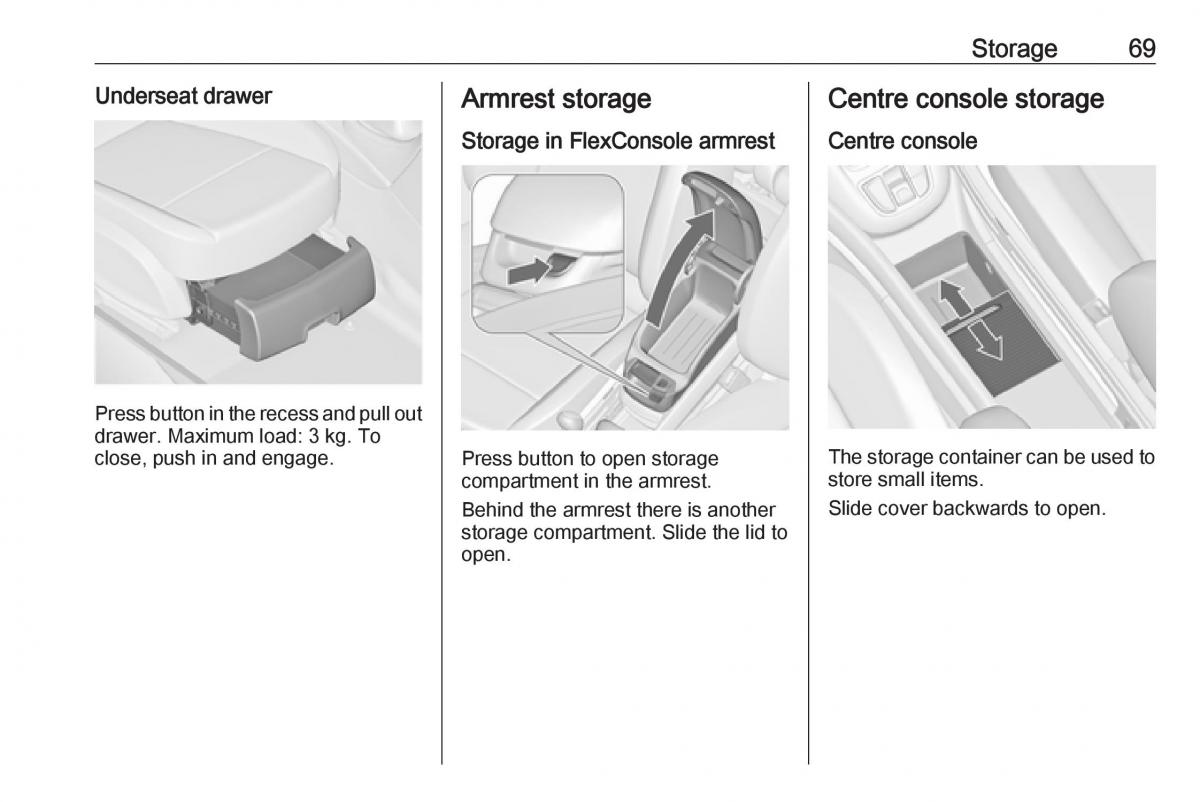 Storage 69

Underseat drawer

Press button in the recess and pull out drawer. Maximum load: 3 kg. To close, push in and engage.

Armrest storage

Storage in FlexConsole armrest

Press button to open storage compartment in the armrest.

Behind the armrest there is another storage compartment. Slide the lid to open.

Centre console storage

Centre console

The storage container can be used to store small items.

Slide cover backwards to open.