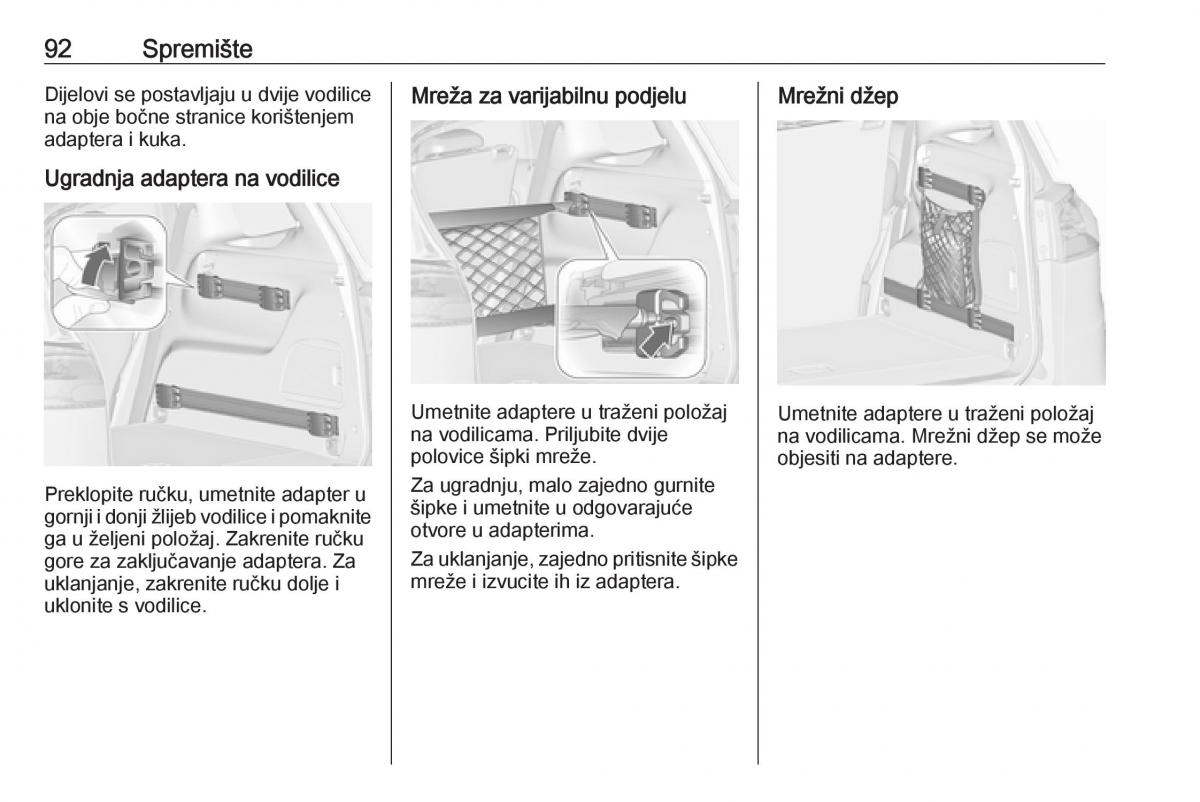 92 Spremište

Dijelovi se postavljaju u dvije vodilice na obje bočne stranice korištenjem adaptera i kuka.

Ugradnja adaptera na vodilice

Preklopite ručku, umetnite adapter u gornji i donji žlijeb vodilice i pomaknite ga u željeni položaj. Zakrenite ručku gore za zaključavanje adaptera. Za uklanjanje, zakrenite ručku dolje i uklonite s vodilice.

Mreža za varijabilnu podjelu

Umetnite adaptere u traženi položaj na vodilicama. Priljubite dvije polovice šipki mreže.

Za ugradnju, malo zajedno gurnite šipke i umetnite u odgovarajuće otvore u adapterima.

Za uklanjanje, zajedno pritisnite šipke mreže i izvucite ih iz adaptera.

Mrežni džep

Umetnite adaptere u traženi položaj na vodilicama. Mrežni džep se može objesiti na adaptere.