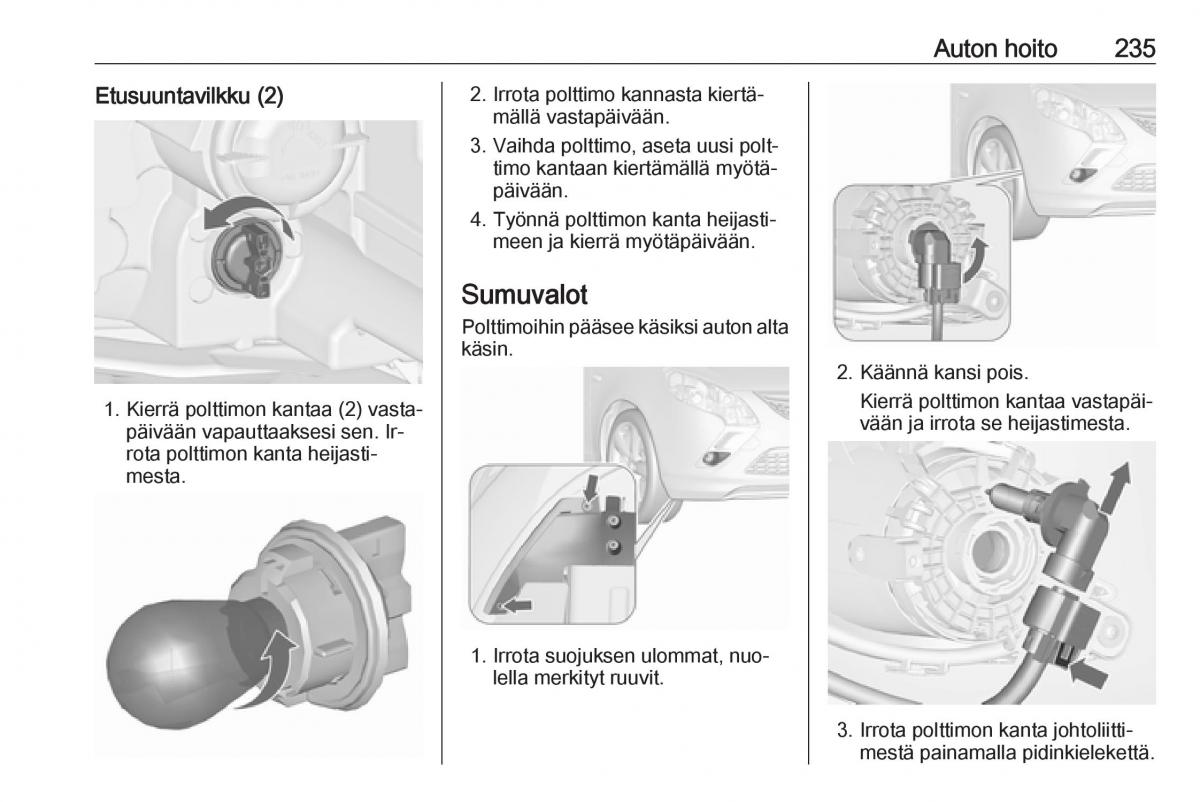 Auton hoito 235

Etusuuntavilkku (2)

1. Kierrä polttimon kantaa (2) vastapäivään vapauttaaksesi sen. Irrota polttimon kanta heijastimesta.

2. Irrota polttimo kannasta kiertämällä vastapäivään.

3. Vaihda polttimo, aseta uusi polttimo kantaan kiertämällä myötäpäivään.

4. Työnnä polttimon kanta heijastimeen ja kierrä myötäpäivään.

Sumuvalot

Polttimoihin pääsee käsiksi auton alta käsin.

1. Irrota suojuksen ulommat, nuolella merkityt ruuvit.

2. Käännä kansi pois.

Kierrä polttimon kantaa vastapäivään ja irrota se heijastimesta.

3. Irrota polttimon kanta johtoliittimestä painamalla pidinkielekettä.