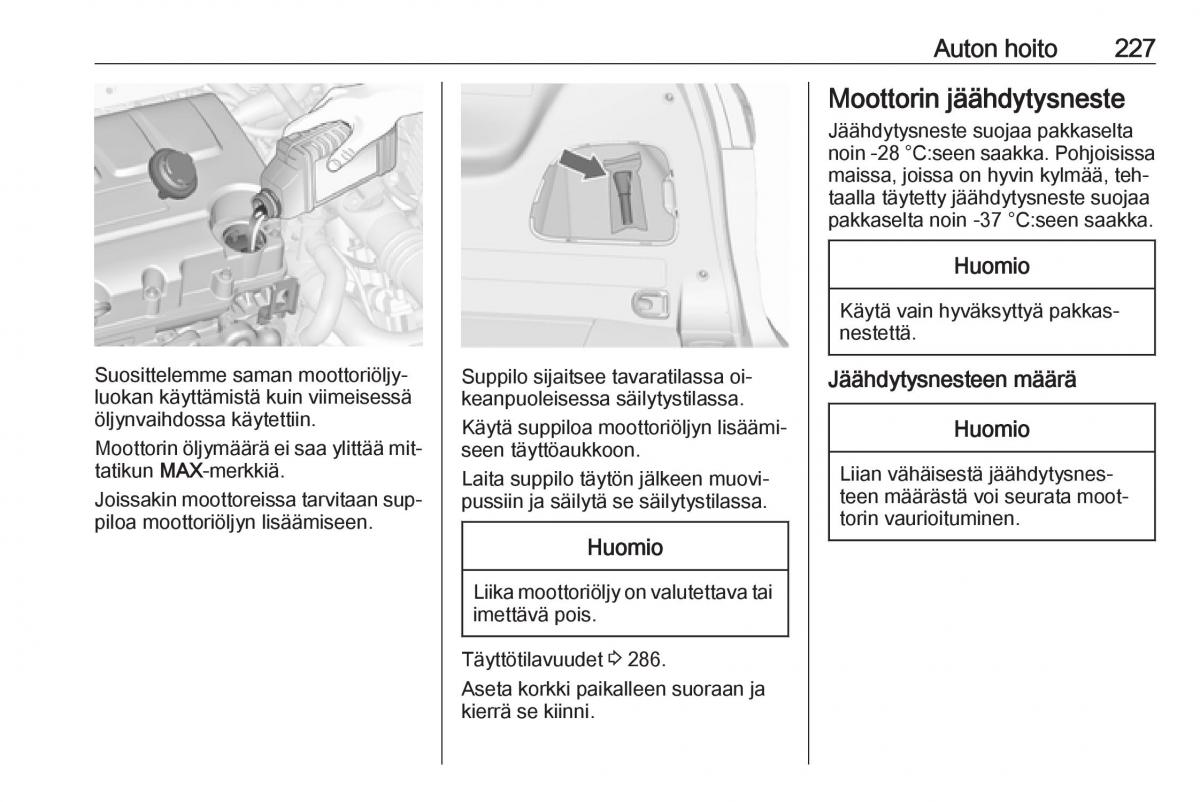 Auton hoito 227

Suosittelemme saman moottoriöljyluokan käyttämistä kuin viimeisessä öljynvaihdossa käytettiin.

Moottorin öljymäärä ei saa ylittää mittatikun MAX-merkkiä.

Joissakin moottoreissa tarvitaan suppiloa moottoriöljyn lisäämiseen.

Suppilo sijaitsee tavaratilassa oikeanpuoleisessa säilytystilassa.

Käytä suppiloa moottoriöljyn lisäämiseen täyttöaukkoon.

Laita suppilo täytön jälkeen muovipussiin ja säilytä se säilytystilassa.

Huomio

Liika moottoriöljy on valutettava tai imettävä pois.

Täyttötilavuudet ⇨ 286.

Aseta korkki paikalleen suoraan ja kierrä se kiinni.

Moottorin jäähdytysneste

Jäähdytysneste suojaa pakkaselta noin -28 °C:seen saakka. Pohjoisissa maissa, joissa on hyvin kylmää, tehtaalla täytetty jäähdytysneste suojaa pakkaselta noin -37 °C:seen saakka.

Huomio

Käytä vain hyväksyttyä pakkasnestettä.

Jäähdytysnesteen määrä

Huomio

Liian vähäisestä jäähdytysnesteen määrästä voi seurata moottorin vaurioituminen.