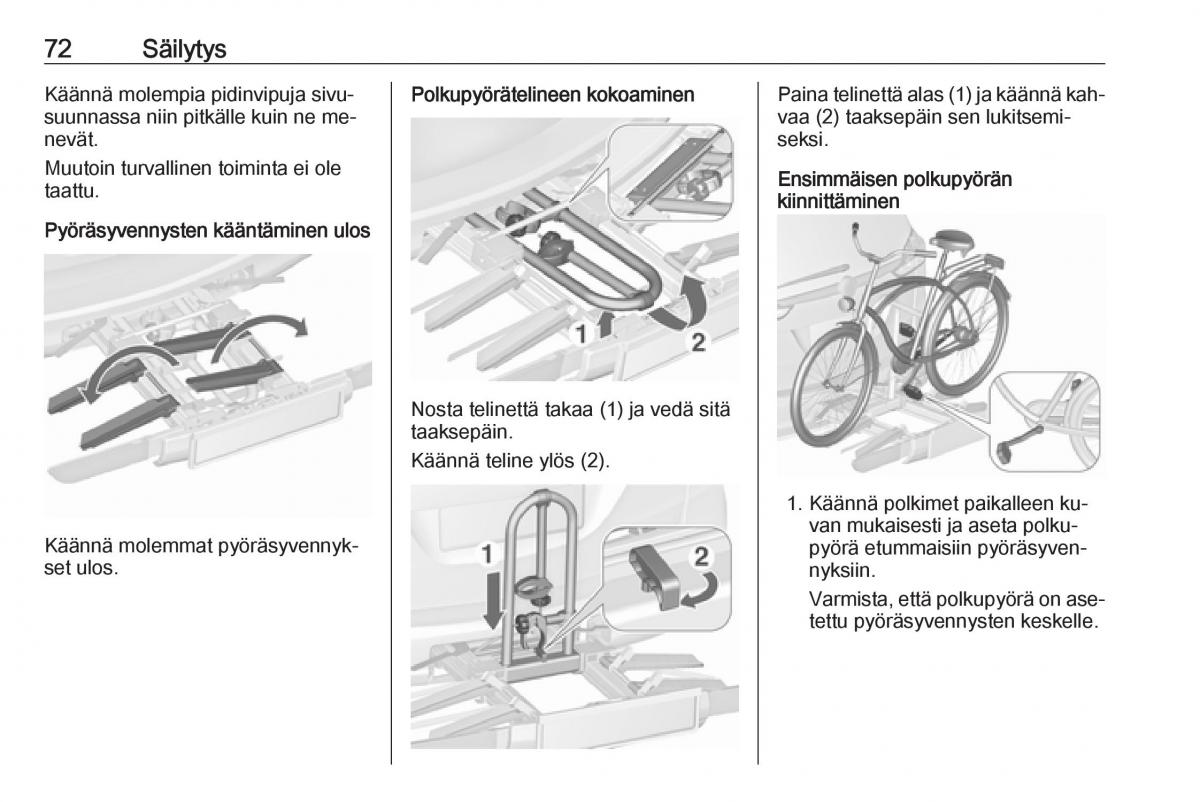 72 Säilytys

Käännä molempia pidinvipuja sivusuunnassa niin pitkälle kuin ne menevät.

Muutoin turvallinen toiminta ei ole taattu.

Pyöräsyvennysten kääntäminen ulos

Käännä molemmat pyöräsyvennykset ulos.

Polkupyörätelineen kokoaminen

1 2

Nosta telinettä takaa (1) ja vedä sitä taaksepäin.

Käännä teline ylös (2).

1 2

Paina telinettä alas (1) ja käännä kahvaa (2) taaksepäin sen lukitsemiseksi.

Ensimmäisen polkupyörän kiinnittäminen

1. Käännä polkimet paikalleen kuvan mukaisesti ja aseta polkupyörä etummaisiin pyöräsyvennyksiin.

Varmista, että polkupyörä on asetettu pyöräsyvennysten keskelle.