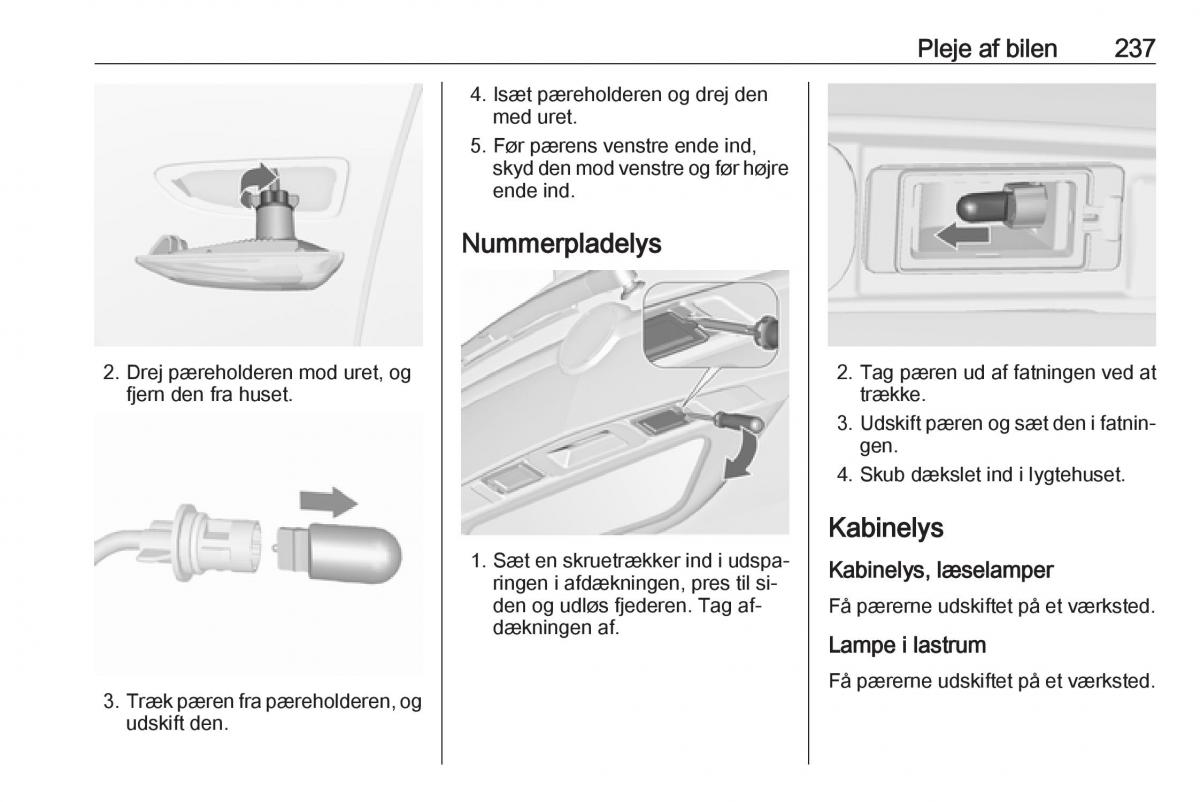 Pleje af bilen 237

2. Drej pæreholderen mod uret, og fjern den fra huset.

3. Træk pæren fra pæreholderen, og udskift den.

4. Isæt pæreholderen og drej den med uret.

5. Før pærens venstre ende ind, skyd den mod venstre og før højre ende ind.

Nummerpladelys

1. Sæt en skruetrækker ind i udsparingen i afdækningen, pres til siden og udløs fjederen. Tag afdækningen af.

2. Tag pæren ud af fatningen ved at trække.

3. Udskift pæren og sæt den i fatningen.

4. Skub dækslet ind i lygtehuset.

Kabinelys

Kabinelys, læselamper

Få pærerne udskiftet på et værksted.

Lampe i lastrum

Få pærerne udskiftet på et værksted.