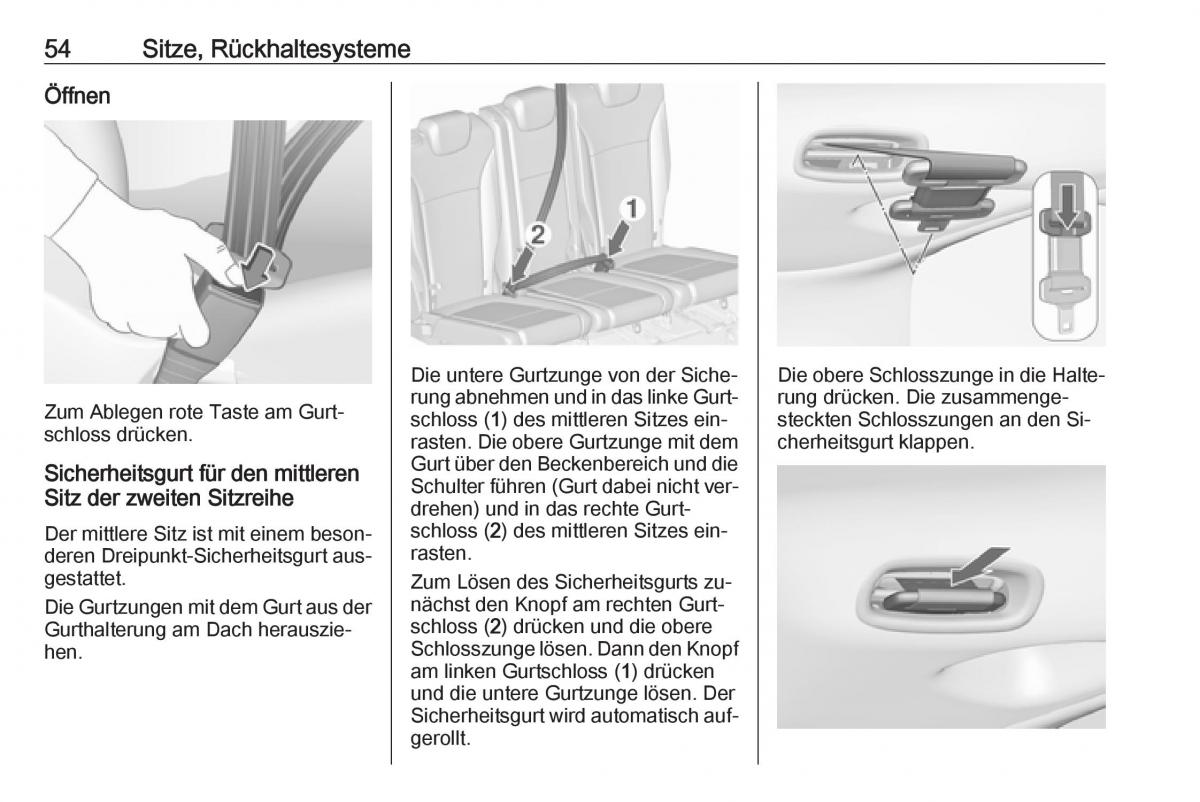 54 Sitze, Rückhaltesysteme

Öffnen

Zum Ablegen rote Taste am Gurtschloss drücken.

Sicherheitsgurt für den mittleren Sitz der zweiten Sitzreihe

Der mittlere Sitz ist mit einem besonderen Dreipunkt-Sicherheitsgurt ausgestattet.

Die Gurtzungen mit dem Gurt aus der Gurthalterung am Dach herausziehen.

2

1

Die untere Gurtzunge von der Sicherung abnehmen und in das linke Gurtschloss (1) des mittleren Sitzes einrasten. Die obere Gurtzunge mit dem Gurt über den Beckenbereich und die Schulter führen (Gurt dabei nicht verdrehen) und in das rechte Gurtschloss (2) des mittleren Sitzes einrasten.

Zum Lösen des Sicherheitsgurts zunächst den Knopf am rechten Gurtschloss (2) drücken und die obere Schlosszunge lösen. Dann den Knopf am linken Gurtschloss (1) drücken und die untere Gurtzunge lösen. Der Sicherheitsgurt wird automatisch aufgerollt.

Die obere Schlosszunge in die Halterung drücken. Die zusammengesteckten Schlosszungen an den Sicherheitsgurt klappen.