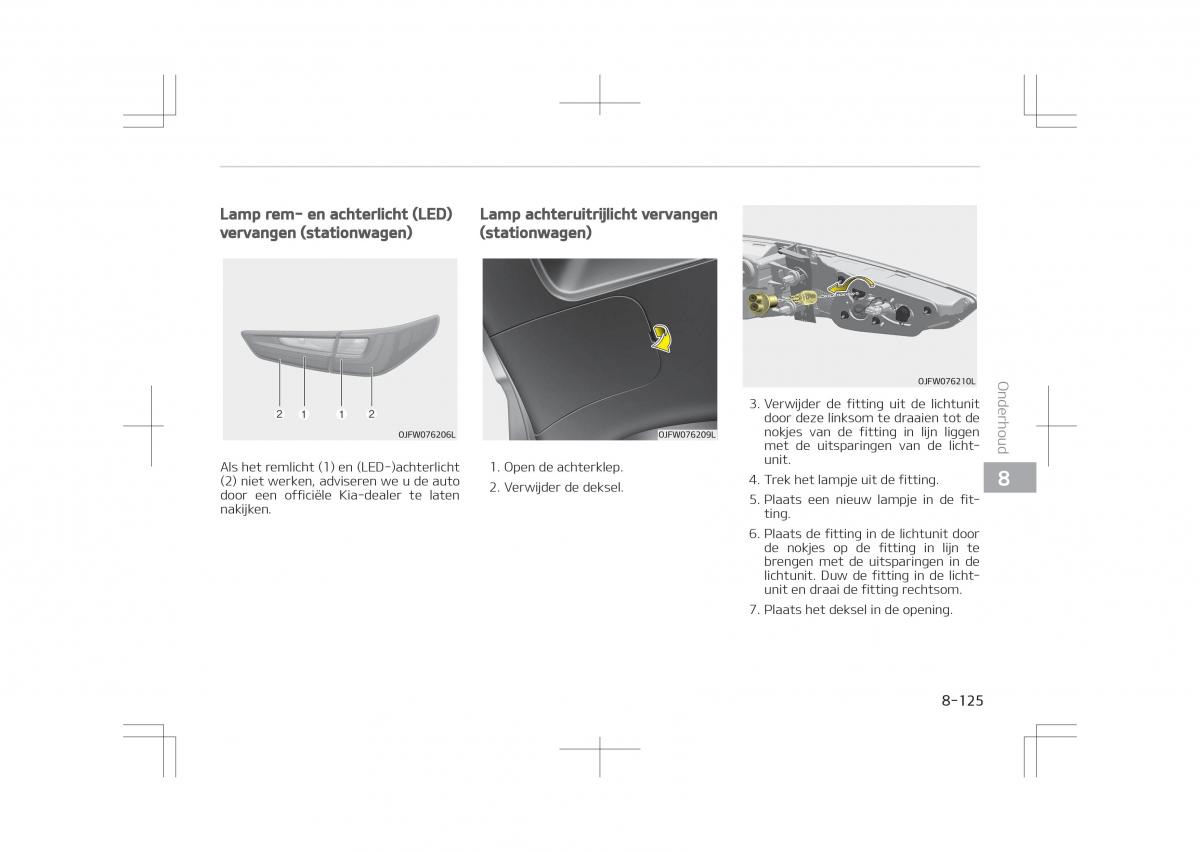 Lamp rem- en achterlicht (LED) vervangen (stationwagen)

2 1 1 2

OJFW076206L

Als het remlicht (1) en (LED-)achterlicht (2) niet werken, adviseren we u de auto door een officiële Kia-dealer te laten nakijken.

Lamp achteruitrijlicht vervangen (stationwagen)

OJFW076209L

1. Open de achterklep.
2. Verwijder de deksel.

OJFW076210L

3. Verwijder de fitting uit de lichtunit door deze linksom te draaien tot de nokjes van de fitting in lijn liggen met de uitsparingen van de lichtunit.
4. Trek het lampje uit de fitting.
5. Plaats een nieuw lampje in de fitting.
6. Plaats de fitting in de lichtunit door de nokjes op de fitting in lijn te brengen met de uitsparingen in de lichtunit. Duw de fitting in de lichtunit en draai de fitting rechtsom.
7. Plaats het deksel in de opening.

Onderhoud

8

8-125