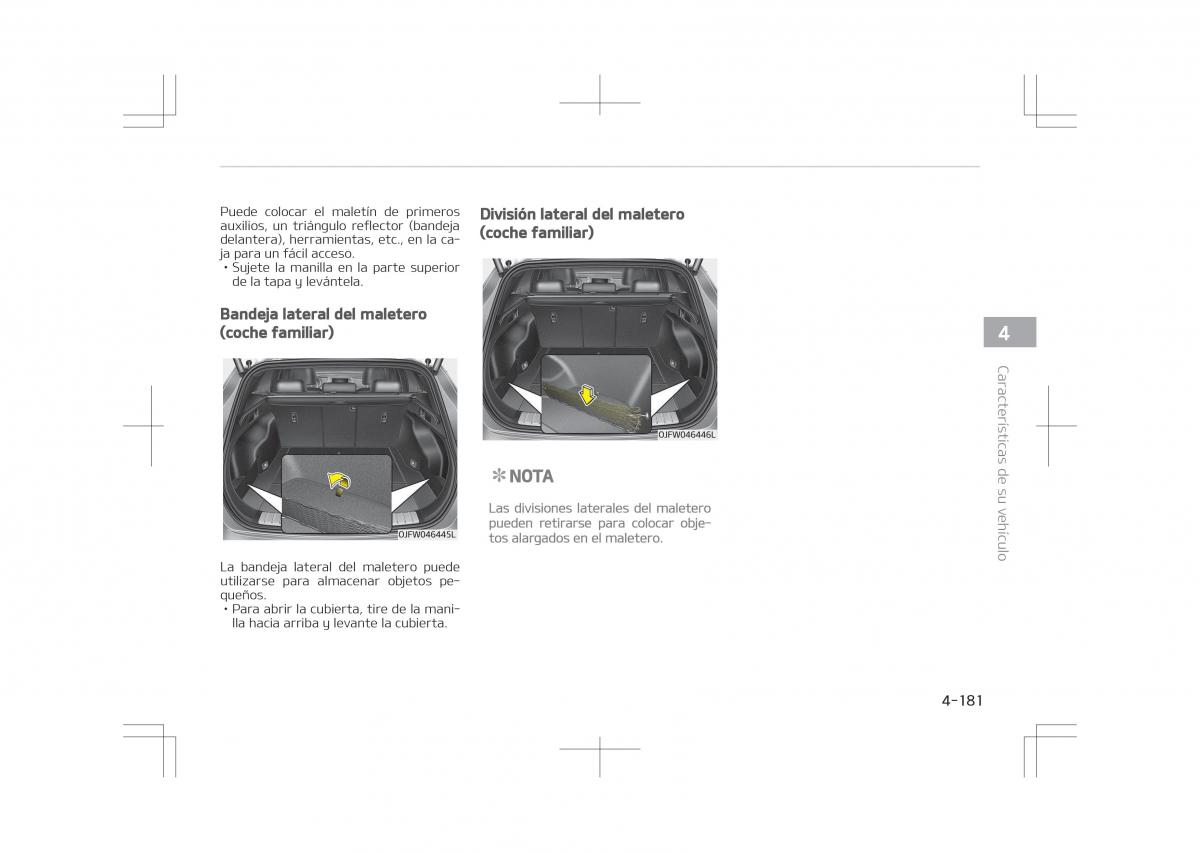 Puede colocar el maletín de primeros auxilios, un triángulo reflector (bandeja delantera), herramientas, etc., en la caja para un fácil acceso.
• Sujete la manilla en la parte superior de la tapa y levántela.

Bandeja lateral del maletero (coche familiar)

OJFW046445L

La bandeja lateral del maletero puede utilizarse para almacenar objetos pequeños.
• Para abrir la cubierta, tire de la manilla hacia arriba y levante la cubierta.

División lateral del maletero (coche familiar)

OJFW046446L

✻ NOTA

Las divisiones laterales del maletero pueden retirarse para colocar objetos alargados en el maletero.

4

Características de su vehículo

4-181