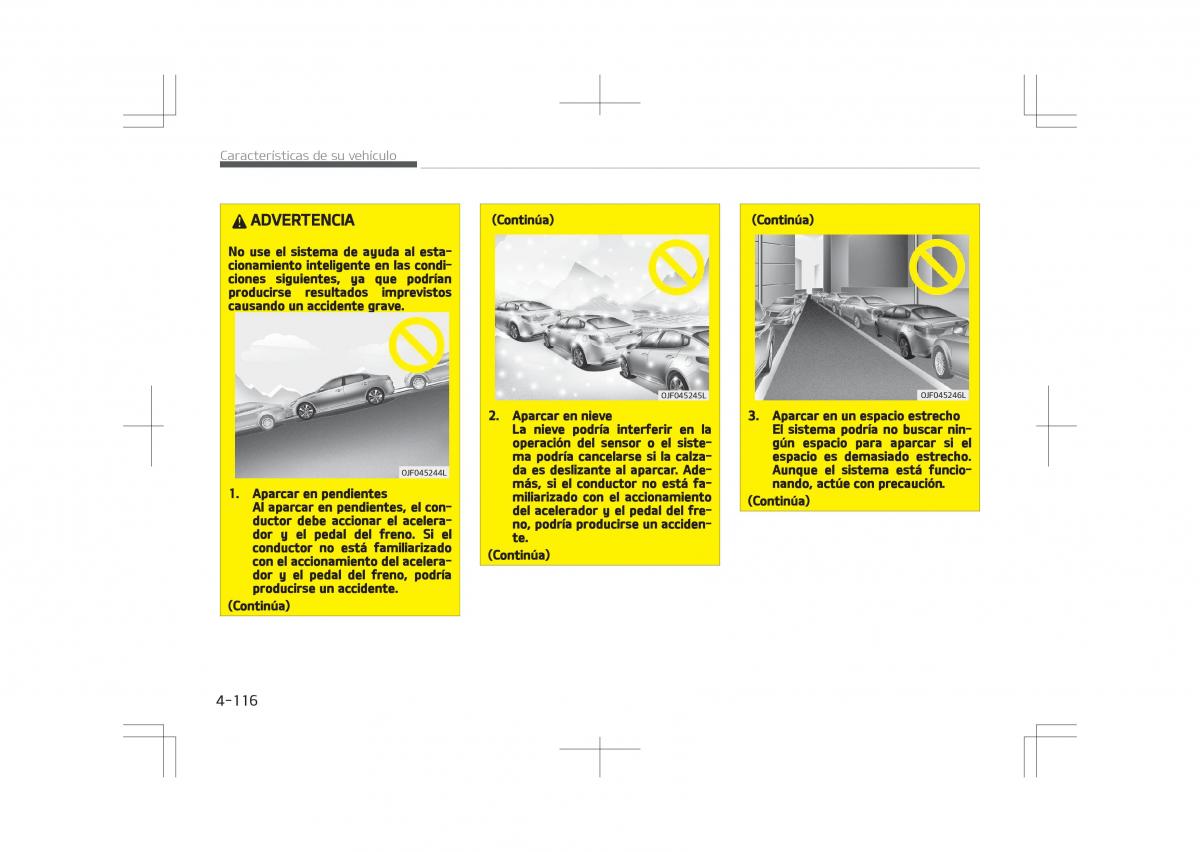 Características de su vehículo

ADVERTENCIA

No use el sistema de ayuda al estacionamiento inteligente en las condiciones siguientes, ya que podrían producirse resultados imprevistos causando un accidente grave.

OJF045244L

1. Aparcar en pendientes
Al aparcar en pendientes, el conductor debe accionar el acelerador y el pedal del freno. Si el conductor no está familiarizado con el accionamiento del acelerador y el pedal del freno, podría producirse un accidente.

(Continúa)

(Continúa)

OJF045245L

2. Aparcar en nieve
La nieve podría interferir en la operación del sensor o el sistema podría cancelarse si la calzada es deslizante al aparcar. Además, si el conductor no está familiarizado con el accionamiento del acelerador y el pedal del freno, podría producirse un accidente.

(Continúa)

(Continúa)

OJF045246L

3. Aparcar en un espacio estrecho
El sistema podría no buscar ningún espacio para aparcar si el espacio es demasiado estrecho. Aunque el sistema está funcionando, actúe con precaución.

(Continúa)

4-116