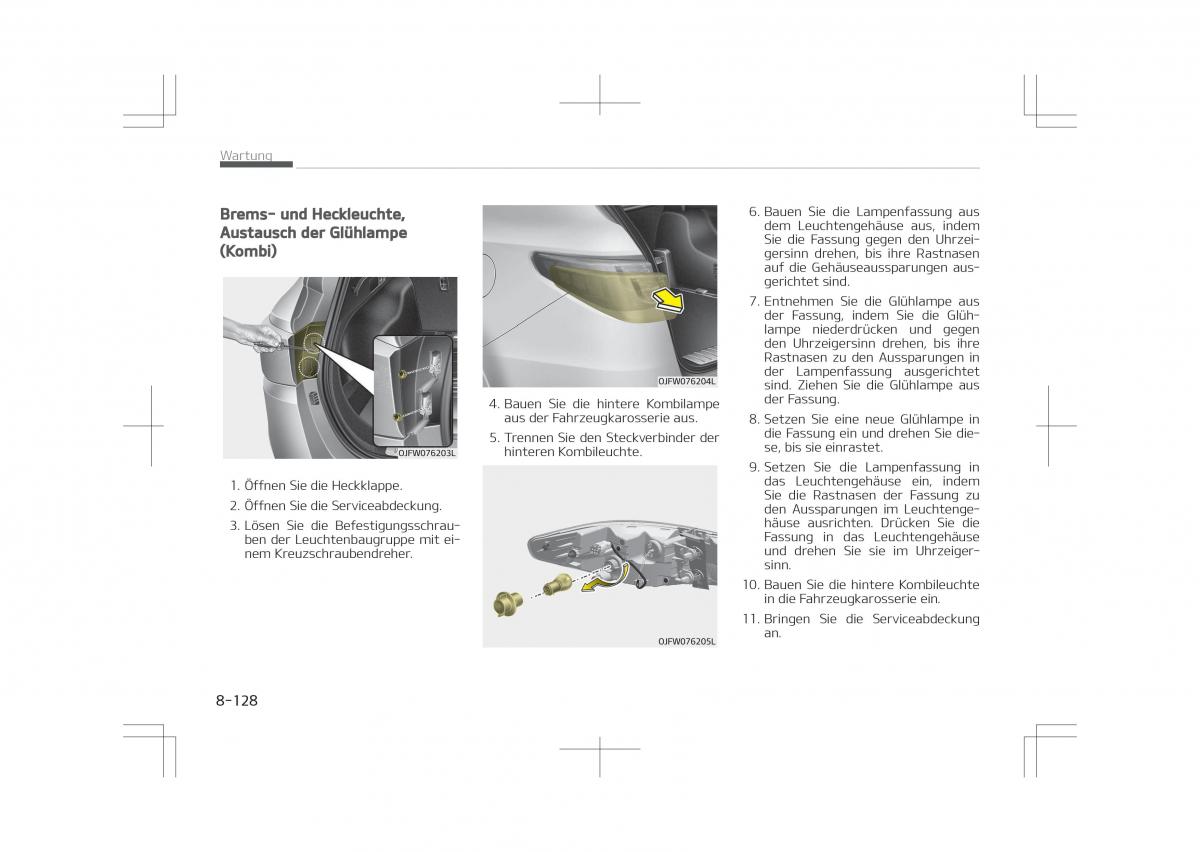 Wartung

Brems- und Heckleuchte, Austausch der Glühlampe (Kombi)

OJFW076203L

1. Öffnen Sie die Heckklappe.
2. Öffnen Sie die Serviceabdeckung.
3. Lösen Sie die Befestigungsschrauben der Leuchtenbaugruppe mit einem Kreuzschraubendreher.

OJFW076204L

4. Bauen Sie die hintere Kombilampe aus der Fahrzeugkarosserie aus.
5. Trennen Sie den Steckverbinder der hinteren Kombileuchte.

OJFW076205L

6. Bauen Sie die Lampenfassung aus dem Leuchtengehäuse aus, indem Sie die Fassung gegen den Uhrzeigersinn drehen, bis ihre Rastnasen auf die Gehäuseaussparungen ausgerichtet sind.
7. Entnehmen Sie die Glühlampe aus der Fassung, indem Sie die Glühlampe niederdrücken und gegen den Uhrzeigersinn drehen, bis ihre Rastnasen zu den Aussparungen in der Lampenfassung ausgerichtet sind. Ziehen Sie die Glühlampe aus der Fassung.
8. Setzen Sie eine neue Glühlampe in die Fassung ein und drehen Sie diese, bis sie einrastet.
9. Setzen Sie die Lampenfassung in das Leuchtengehäuse ein, indem Sie die Rastnasen der Fassung zu den Aussparungen im Leuchtengehäuse ausrichten. Drücken Sie die Fassung in das Leuchtengehäuse und drehen Sie sie im Uhrzeigersinn.
10. Bauen Sie die hintere Kombileuchte in die Fahrzeugkarosserie ein.
11. Bringen Sie die Serviceabdeckung an.

8-128