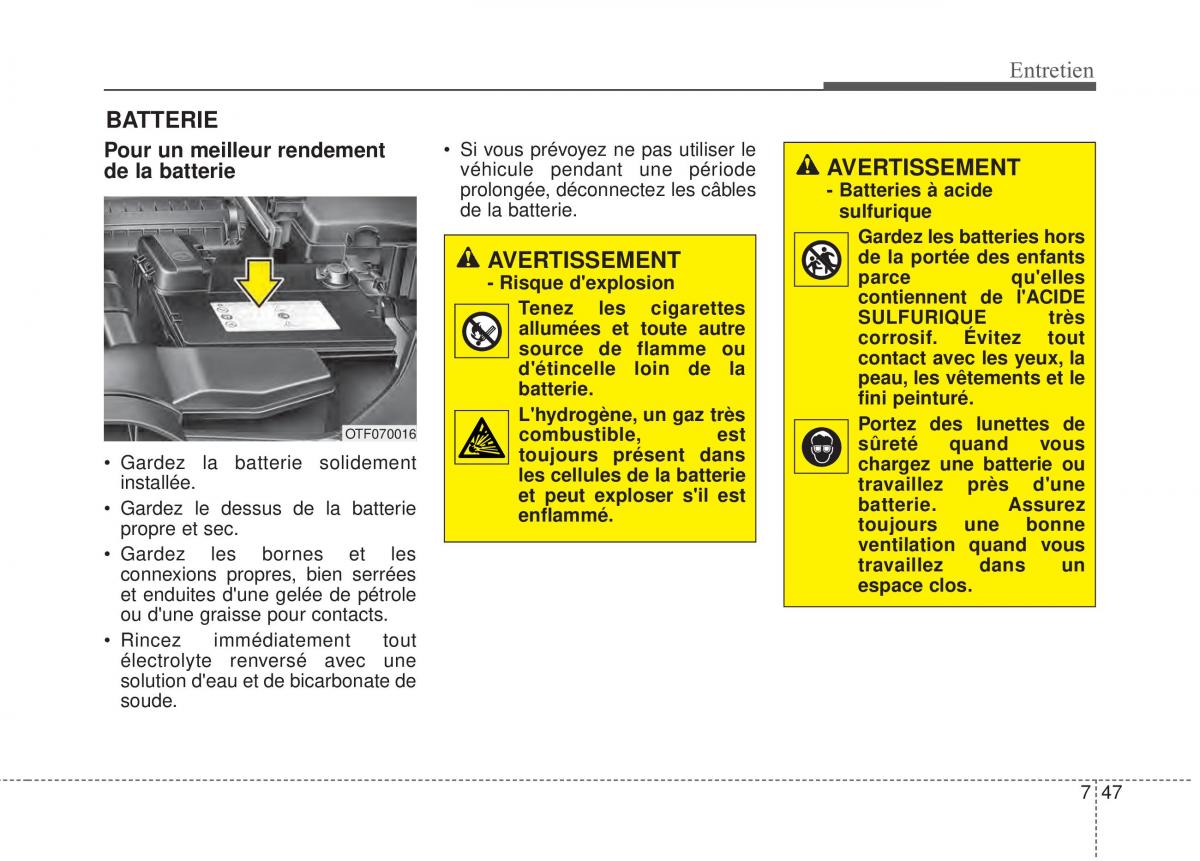 Entretien

BATTERIE

Pour un meilleur rendement de la batterie

OTF070016

• Gardez la batterie solidement installée.
• Gardez le dessus de la batterie propre et sec.
• Gardez les bornes et les connexions propres, bien serrées et enduites d'une gelée de pétrole ou d'une graisse pour contacts.
• Rincez immédiatement tout électrolyte renversé avec une solution d'eau et de bicarbonate de soude.

• Si vous prévoyez ne pas utiliser le véhicule pendant une période prolongée, déconnectez les câbles de la batterie.

AVERTISSEMENT
- Risque d'explosion

Tenez les cigarettes allumées et toute autre source de flamme ou d'étincelle loin de la batterie.

L'hydrogène, un gaz très combustible, est toujours présent dans les cellules de la batterie et peut exploser s'il est enflammé.

AVERTISSEMENT
- Batteries à acide sulfurique

Gardez les batteries hors de la portée des enfants parce qu'elles contiennent de l'ACIDE SULFURIQUE très corrosif. Évitez tout contact avec les yeux, la peau, les vêtements et le fini peinturé.

Portez des lunettes de sûreté quand vous chargez une batterie ou travaillez près d'une batterie. Assurez toujours une bonne ventilation quand vous travaillez dans un espace clos.

7 47