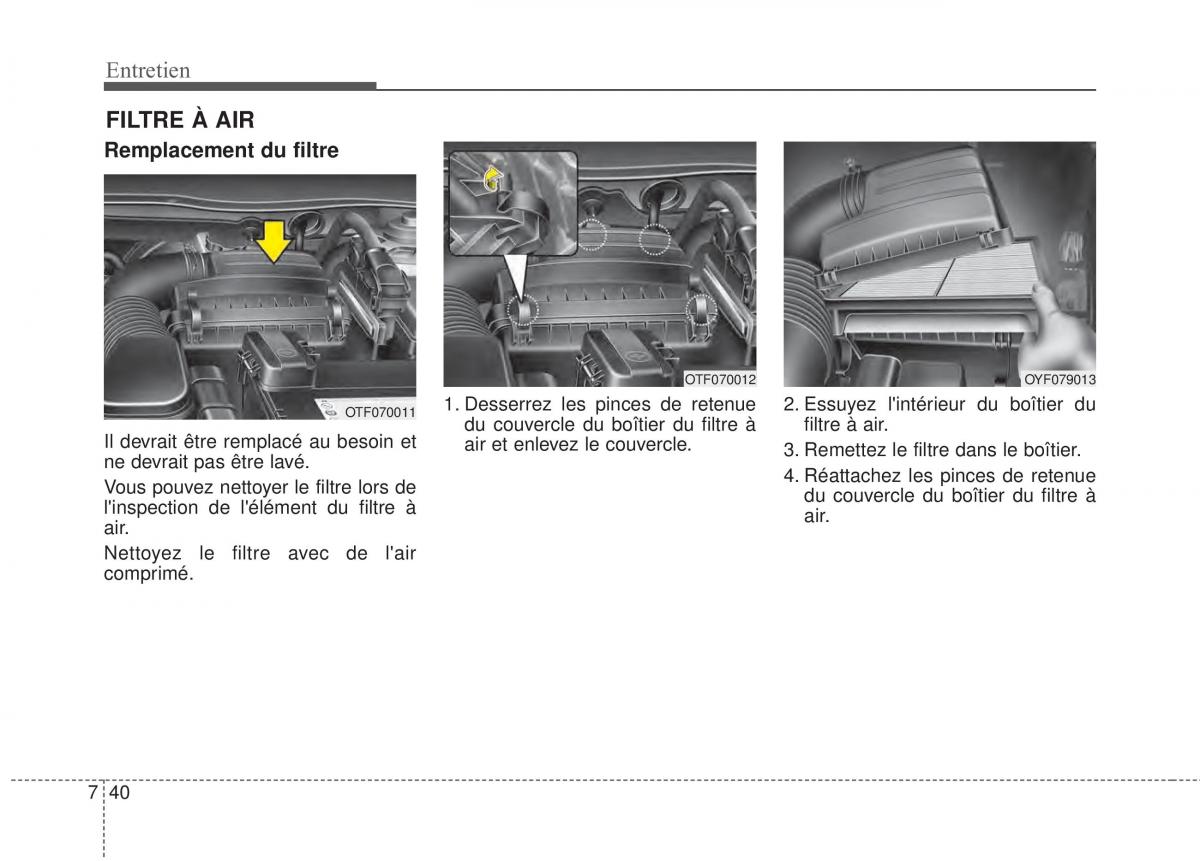 Entretien

FILTRE À AIR

Remplacement du filtre

OTF070011

Il devrait être remplacé au besoin et ne devrait pas être lavé.

Vous pouvez nettoyer le filtre lors de l'inspection de l'élément du filtre à air.

Nettoyez le filtre avec de l'air comprimé.

OTF070012

1. Desserrez les pinces de retenue du couvercle du boîtier du filtre à air et enlevez le couvercle.

OYF079013

2. Essuyez l'intérieur du boîtier du filtre à air.

3. Remettez le filtre dans le boîtier.

4. Réattachez les pinces de retenue du couvercle du boîtier du filtre à air.

7 40