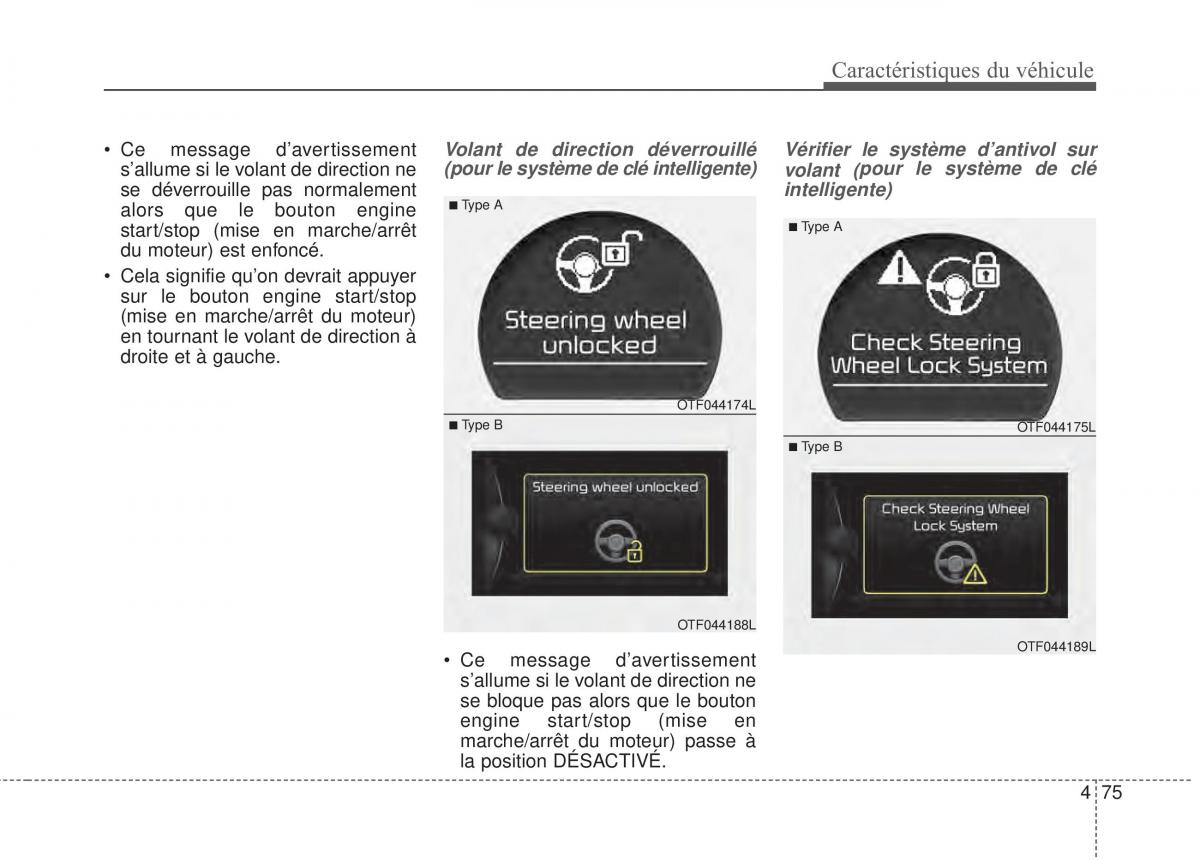 Caractéristiques du véhicule

• Ce message d'avertissement s'allume si le volant de direction ne se déverrouille pas normalement alors que le bouton engine start/stop (mise en marche/arrêt du moteur) est enfoncé.

• Cela signifie qu'on devrait appuyer sur le bouton engine start/stop (mise en marche/arrêt du moteur) en tournant le volant de direction à droite et à gauche.

Volant de direction déverrouillé (pour le système de clé intelligente)

■ Type A

Steering wheel unlocked

OTF044174L

■ Type B

Steering wheel unlocked

OTF044188L

• Ce message d'avertissement s'allume si le volant de direction ne se bloque pas alors que le bouton engine start/stop (mise en marche/arrêt du moteur) passe à la position DÉSACTIVÉ.

Vérifier le système d'antivol sur volant (pour le système de clé intelligente)

■ Type A

Check Steering Wheel Lock System

OTF044175L

■ Type B

Check Steering Wheel Lock System

OTF044189L

4 75