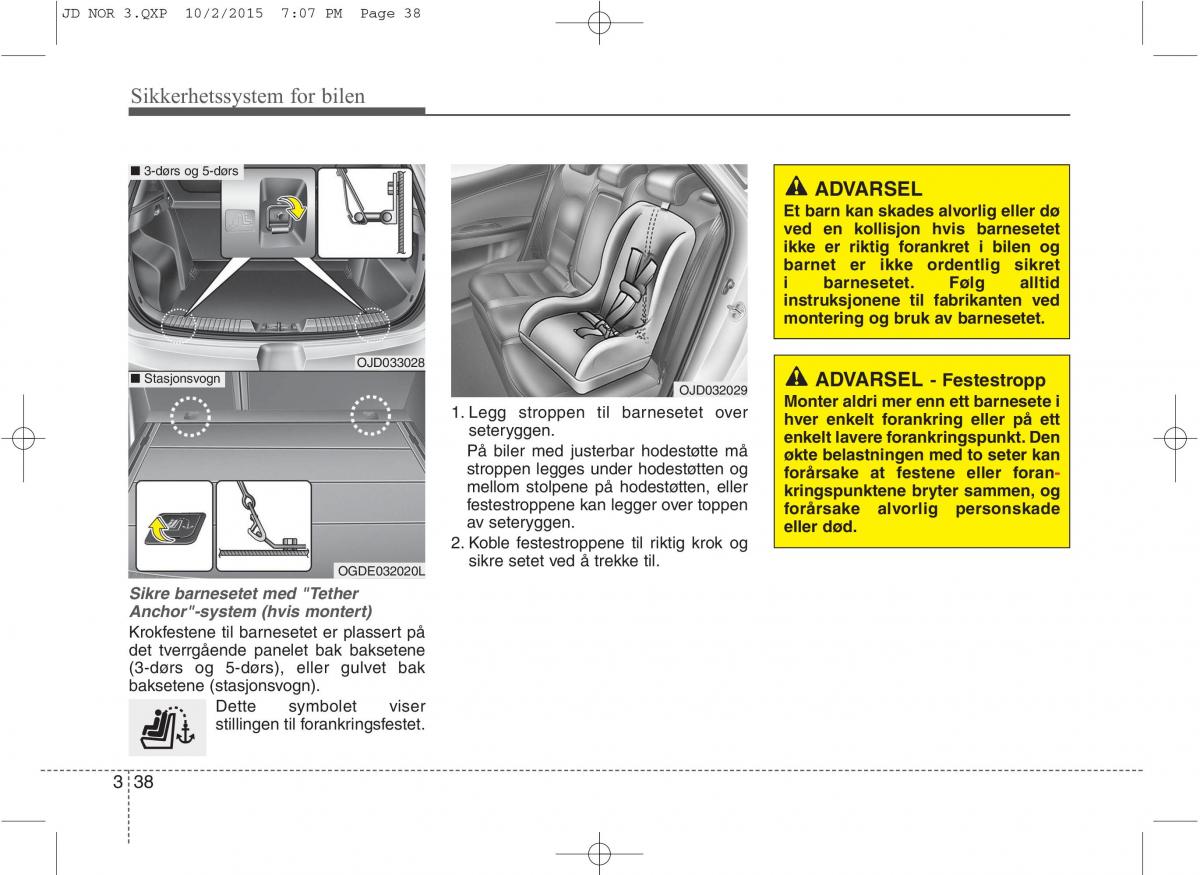 JD NOR 3.QXP 10/2/2015 7:07 PM Page 38

Sikkerhetssystem for bilen

■ 3-dørs og 5-dørs

OJD033028

■ Stasjonsvogn

OGDE032020L

Sikre barnesetet med "Tether Anchor"-system (hvis montert)

Krokfestene til barnesetet er plassert på det tverrgående panelet bak baksetene (3-dørs og 5-dørs), eller gulvet bak baksetene (stasjonsvogn).

Dette symbolet viser stillingen til forankringsfestet.

OJD032029

1. Legg stroppen til barnesetet over seteryggen.
På biler med justerbar hodestøtte må stroppen legges under hodestøtten og mellom stolpene på hodestøtten, eller festestroppene kan legger over toppen av seteryggen.
2. Koble festestroppene til riktig krok og sikre setet ved å trekke til.

ADVARSEL
Et barn kan skades alvorlig eller dø ved en kollisjon hvis barnesetet ikke er riktig forankret i bilen og barnet er ikke ordentlig sikret i barnesetet. Følg alltid instruksjonene til fabrikanten ved montering og bruk av barnesetet.

ADVARSEL - Festestropp
Monter aldri mer enn ett barnesete i hver enkelt forankring eller på ett enkelt lavere forankringspunkt. Den økte belastningen med to seter kan forårsake at festene eller forankringspunktene bryter sammen, og forårsake alvorlig personskade eller død.

3 38