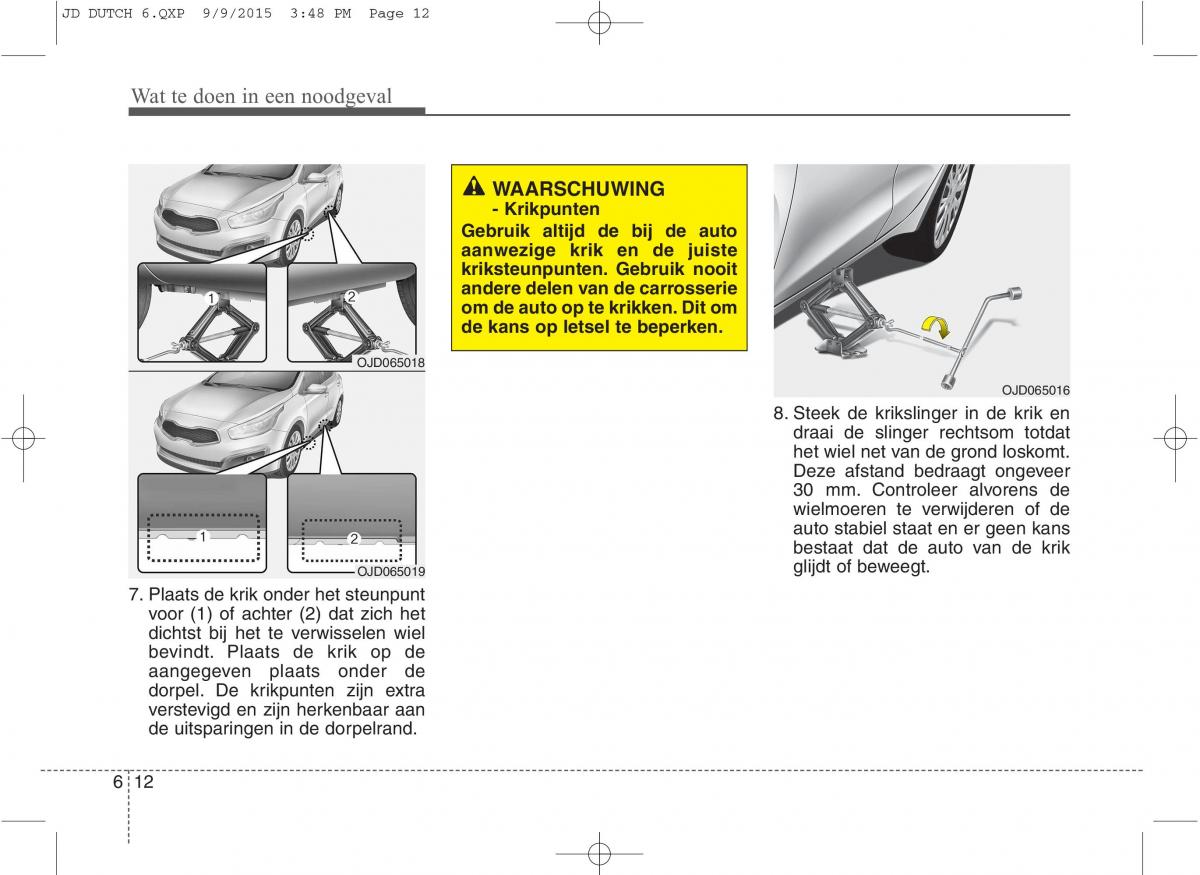 JD DUTCH 6.QXP 9/9/2015 3:48 PM Page 12

Wat te doen in een noodgeval

1

2

OJD065018

1

2

OJD065019

7. Plaats de krik onder het steunpunt voor (1) of achter (2) dat zich het dichtst bij het te verwisselen wiel bevindt. Plaats de krik op de aangegeven plaats onder de dorpel. De krikpunten zijn extra verstevigd en zijn herkenbaar aan de uitsparingen in de dorpelrand.

WAARSCHUWING
- Krikpunten
Gebruik altijd de bij de auto aanwezige krik en de juiste kriksteunpunten. Gebruik nooit andere delen van de carrosserie om de auto op te krikken. Dit om de kans op letsel te beperken.

OJD065016

8. Steek de krikslinger in de krik en draai de slinger rechtsom totdat het wiel net van de grond loskomt. Deze afstand bedraagt ongeveer 30 mm. Controleer alvorens de wielmoeren te verwijderen of de auto stabiel staat en er geen kans bestaat dat de auto van de krik glijdt of beweegt.

6 12