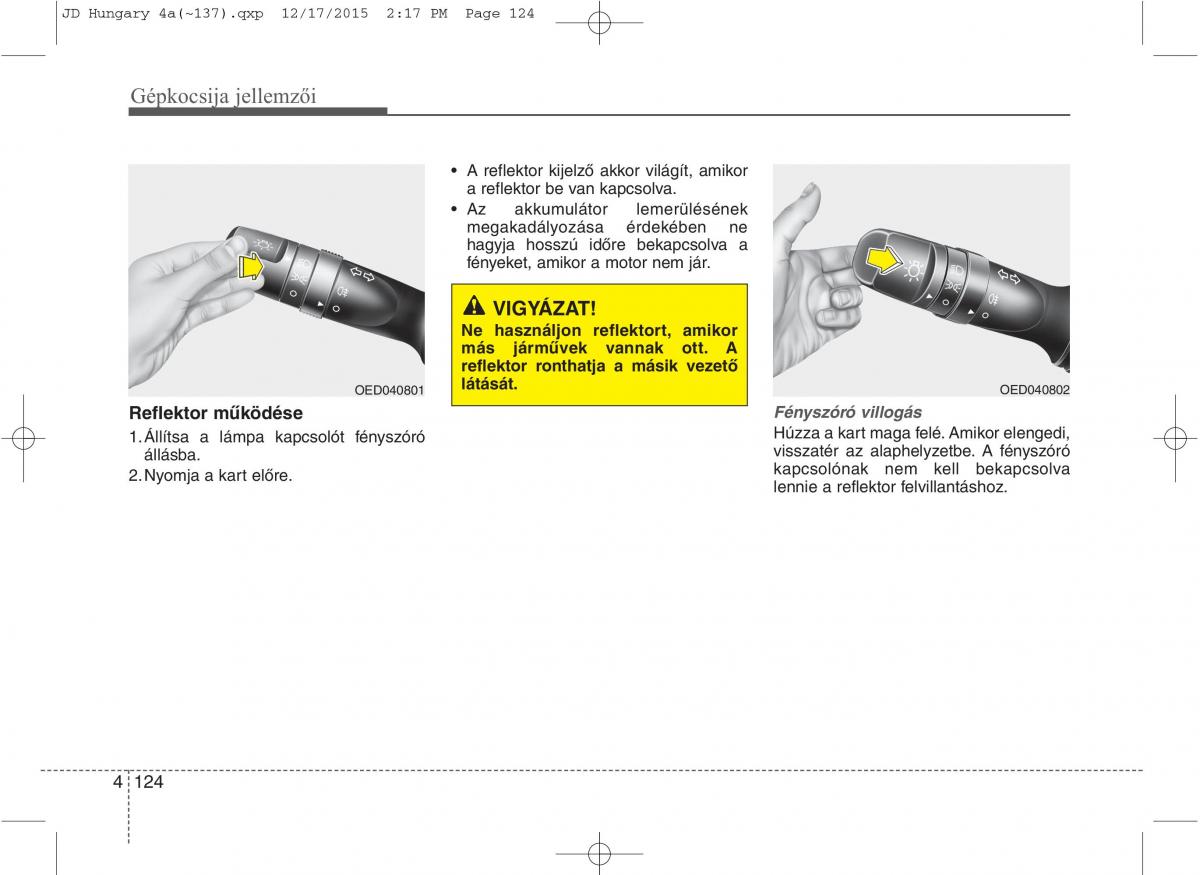 JD Hungary 4a(~137).qxp 12/17/2015 2:17 PM Page 124

Gépkocsija jellemzői

OED040801

Reflektor működése

1. Állítsa a lámpa kapcsolót fényszóró állásba.

2. Nyomja a kart előre.

• A reflektor kijelző akkor világít, amikor a reflektor be van kapcsolva.

• Az akkumulátor lemerülésének megakadályozása érdekében ne hagyja hosszú időre bekapcsolva a fényeket, amikor a motor nem jár.

VIGYÁZAT!

Ne használjon reflektort, amikor más járművek vannak ott. A reflektor ronthatja a másik vezető látását.

OED040802

Fényszóró villogás

Húzza a kart maga felé. Amikor elengedi, visszatér az alaphelyzetbe. A fényszóró kapcsolónak nem kell bekapcsolva lennie a reflektor felvillantáshoz.

4 124