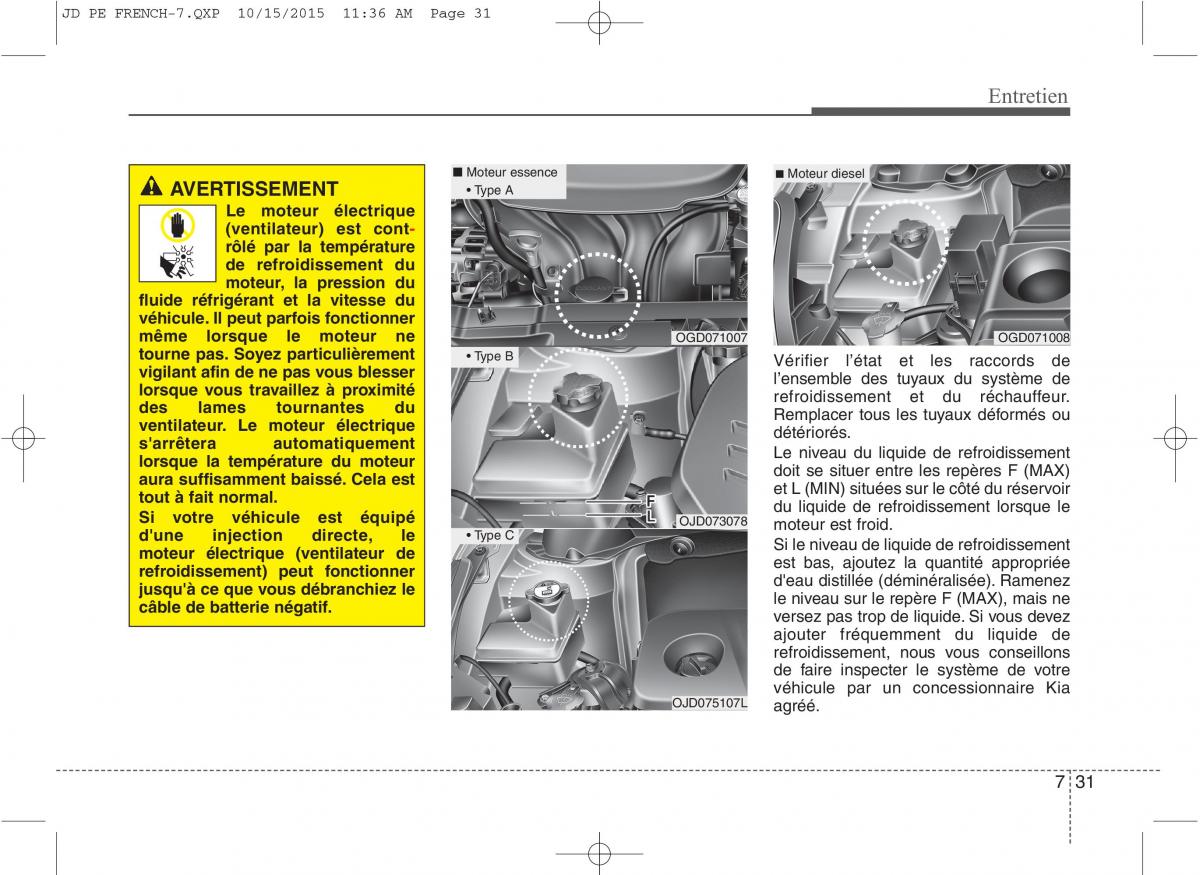 JD PE FRENCH-7.QXP 10/15/2015 11:36 AM Page 31

Entretien

AVERTISSEMENT

Le moteur électrique (ventilateur) est contrôlé par la température de refroidissement du moteur, la pression du fluide réfrigérant et la vitesse du véhicule. Il peut parfois fonctionner même lorsque le moteur ne tourne pas. Soyez particulièrement vigilant afin de ne pas vous blesser lorsque vous travaillez à proximité des lames tournantes du ventilateur. Le moteur électrique s'arrêtera automatiquement lorsque la température du moteur aura suffisamment baissé. Cela est tout à fait normal.

Si votre véhicule est équipé d'une injection directe, le moteur électrique (ventilateur de refroidissement) peut fonctionner jusqu'à ce que vous débranchiez le câble de batterie négatif.

■ Moteur essence
• Type A

OGD071007

• Type B

F
L

OJD073078

• Type C

OJD075107L

■ Moteur diesel

OGD071008

Vérifier l'état et les raccords de l'ensemble des tuyaux du système de refroidissement et du réchauffeur. Remplacer tous les tuyaux déformés ou détériorés.

Le niveau du liquide de refroidissement doit se situer entre les repères F (MAX) et L (MIN) situées sur le côté du réservoir du liquide de refroidissement lorsque le moteur est froid.

Si le niveau de liquide de refroidissement est bas, ajoutez la quantité appropriée d'eau distillée (déminéralisée). Ramenez le niveau sur le repère F (MAX), mais ne versez pas trop de liquide. Si vous devez ajouter fréquemment du liquide de refroidissement, nous vous conseillons de faire inspecter le système de votre véhicule par un concessionnaire Kia agréé.

7 31