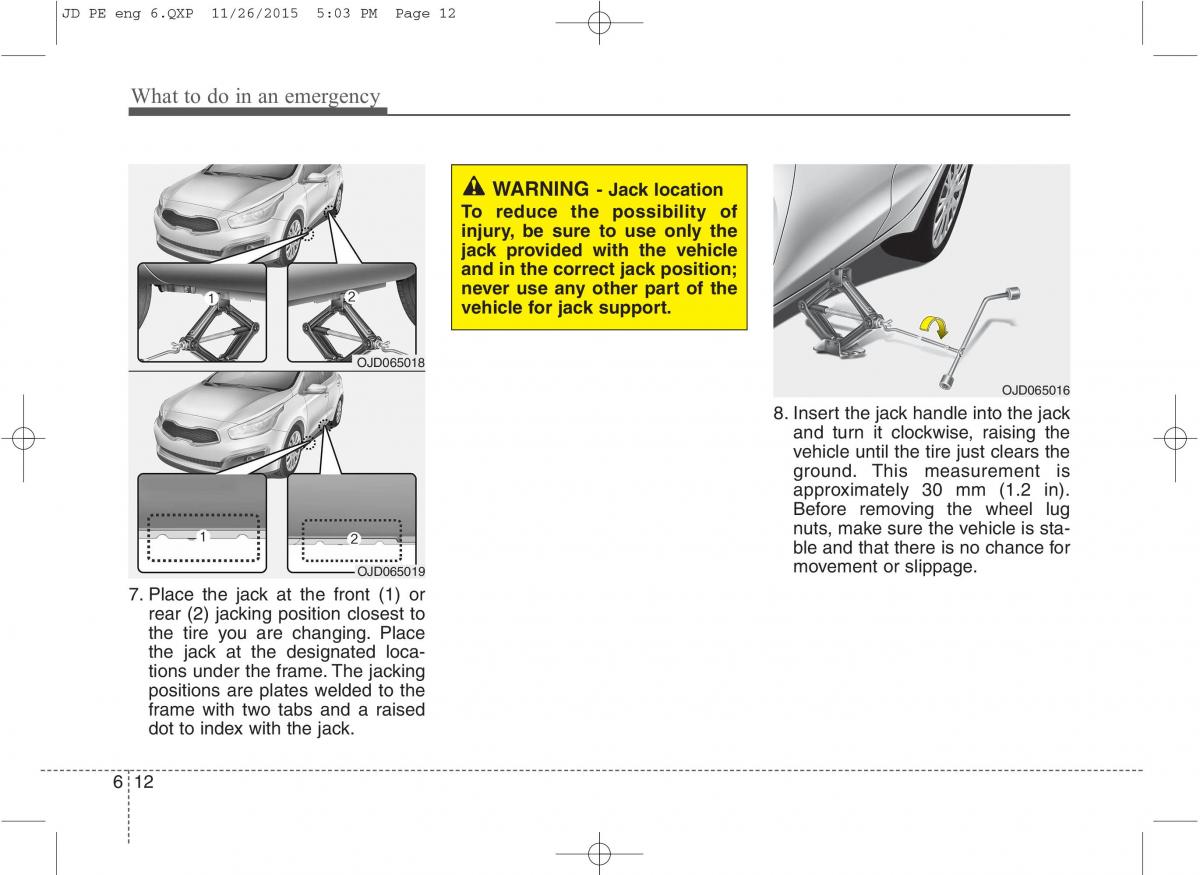 JD PE eng 6.QXP 11/26/2015 5:03 PM Page 12

What to do in an emergency

1

2

OJD065018

1

2

OJD065019

7. Place the jack at the front (1) or rear (2) jacking position closest to the tire you are changing. Place the jack at the designated locations under the frame. The jacking positions are plates welded to the frame with two tabs and a raised dot to index with the jack.

WARNING - Jack location
To reduce the possibility of injury, be sure to use only the jack provided with the vehicle and in the correct jack position; never use any other part of the vehicle for jack support.

OJD065016

8. Insert the jack handle into the jack and turn it clockwise, raising the vehicle until the tire just clears the ground. This measurement is approximately 30 mm (1.2 in). Before removing the wheel lug nuts, make sure the vehicle is stable and that there is no chance for movement or slippage.

6 12