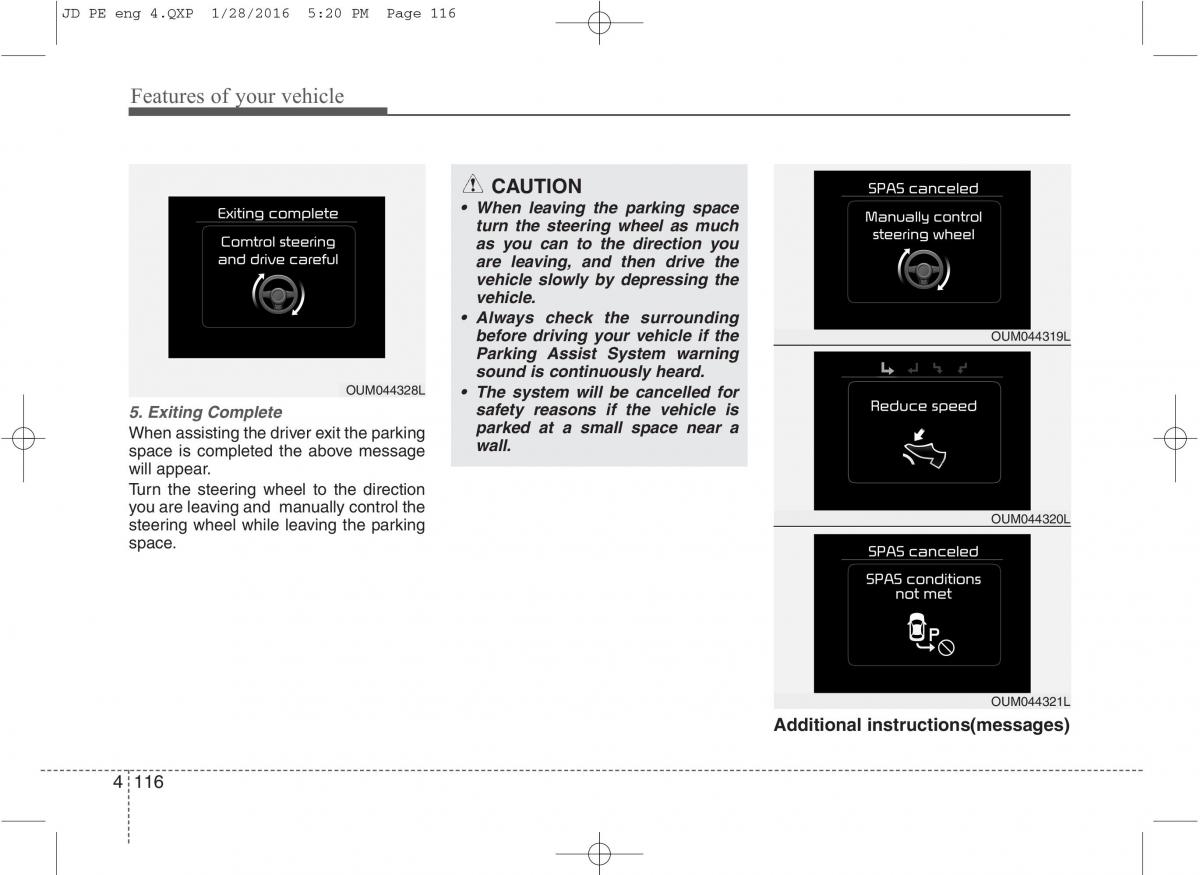 JD PE eng 4.QXP 1/28/2016 5:20 PM Page 116

Features of your vehicle

Exiting complete

Comtrol steering and drive careful

OUM044328L

5. Exiting Complete

When assisting the driver exit the parking space is completed the above message will appear.

Turn the steering wheel to the direction you are leaving and manually control the steering wheel while leaving the parking space.

CAUTION

• When leaving the parking space turn the steering wheel as much as you can to the direction you are leaving, and then drive the vehicle slowly by depressing the vehicle.

• Always check the surrounding before driving your vehicle if the Parking Assist System warning sound is continuously heard.

• The system will be cancelled for safety reasons if the vehicle is parked at a small space near a wall.

SPAS canceled

Manually control steering wheel

OUM044319L

Reduce speed

OUM044320L

SPAS canceled

SPAS conditions not met

P

OUM044321L

Additional instructions(messages)

4 116