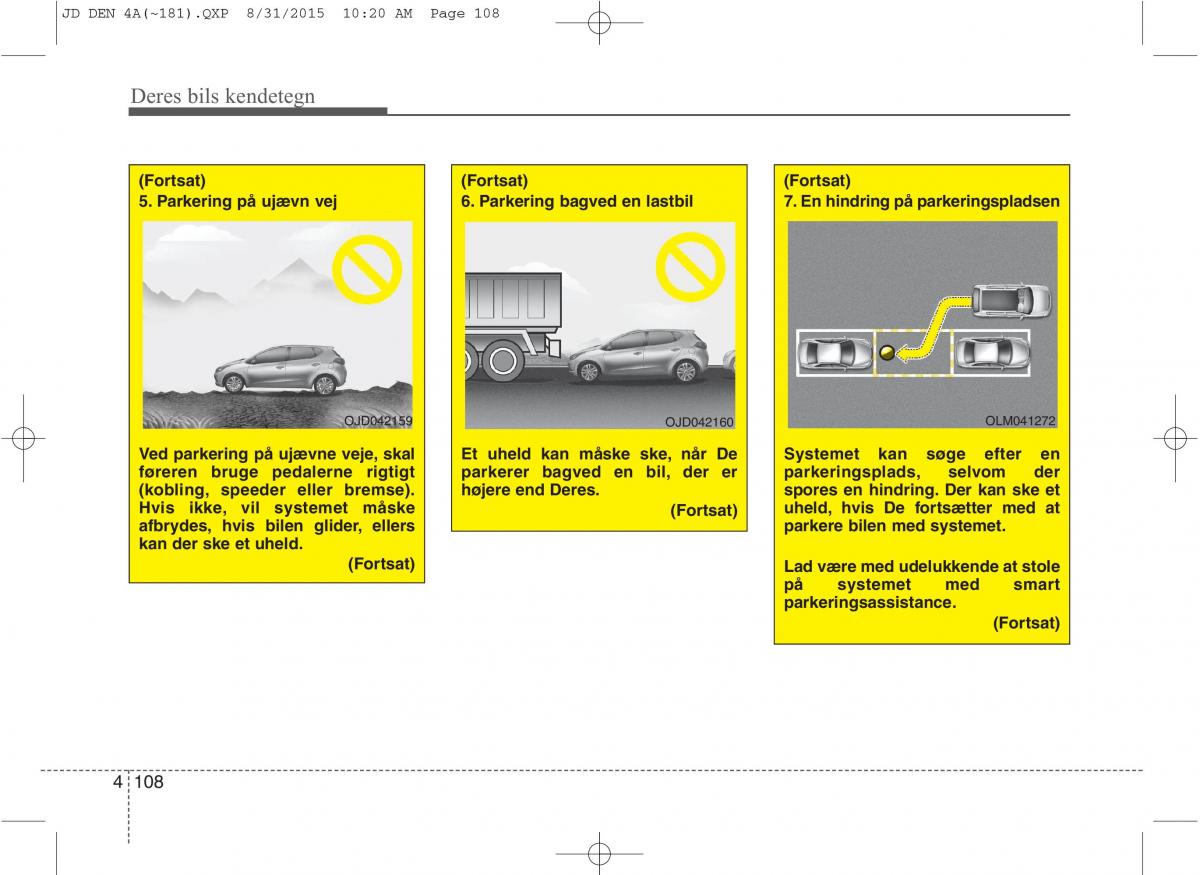 JD DEN 4A(~181).QXP 8/31/2015 10:20 AM Page 108

Deres bils kendetegn

(Fortsat)
5. Parkering på ujævn vej

OJD042159

Ved parkering på ujævne veje, skal føreren bruge pedalerne rigtigt (kobling, speeder eller bremse). Hvis ikke, vil systemet måske afbrydes, hvis bilen glider, ellers kan der ske et uheld.

(Fortsat)

(Fortsat)
6. Parkering bagved en lastbil

OJD042160

Et uheld kan måske ske, når De parkerer bagved en bil, der er højere end Deres.

(Fortsat)

(Fortsat)
7. En hindring på parkeringspladsen

OLM041272

Systemet kan søge efter en parkeringsplads, selvom der spores en hindring. Der kan ske et uheld, hvis De fortsætter med at parkere bilen med systemet.

Lad være med udelukkende at stole på systemet med smart parkeringsassistance.

(Fortsat)

4 108