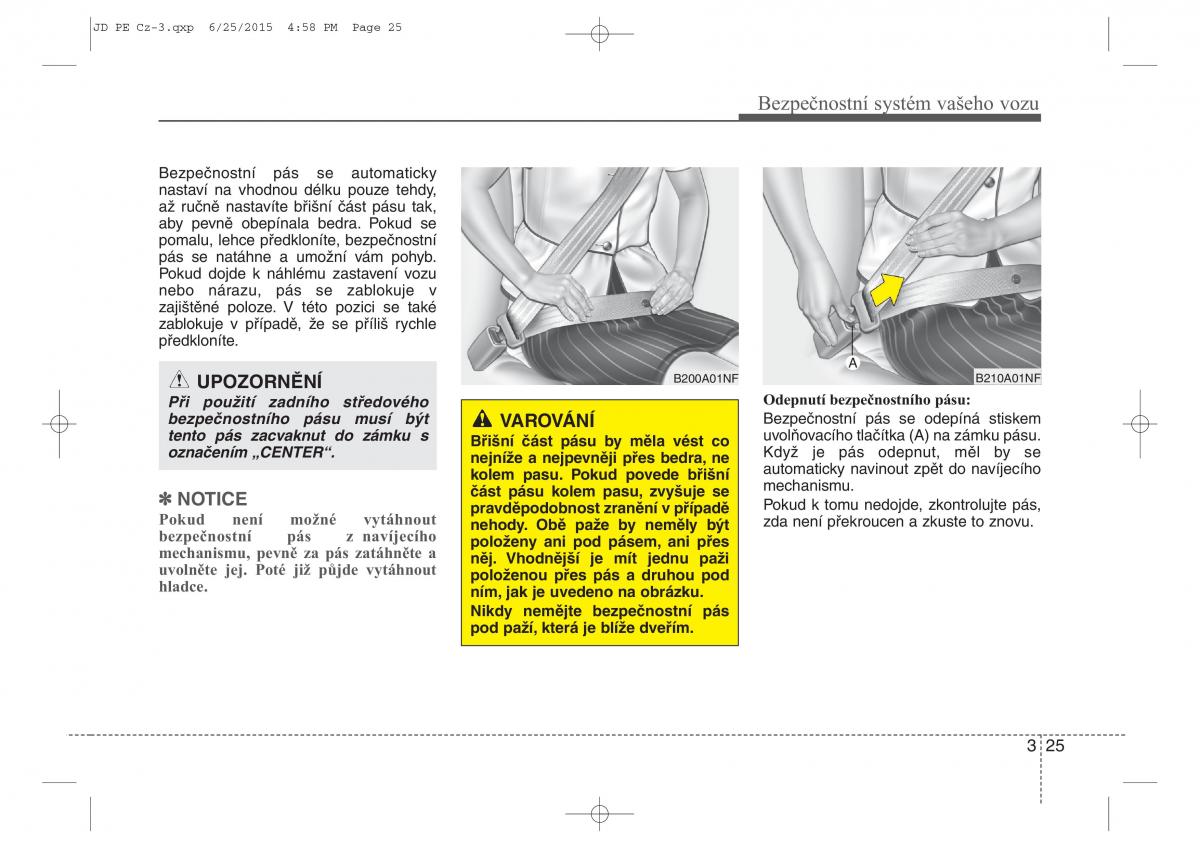 JD PE Cz-3.qxp 6/25/2015 4:58 PM Page 25

Bezpečnostní systém vašeho vozu

Bezpečnostní pás se automaticky nastaví na vhodnou délku pouze tehdy, až ručně nastavíte břišní část pásu tak, aby pevně obepínala bedra. Pokud se pomalu, lehce předkloníte, bezpečnostní pás se natáhne a umožní vám pohyb. Pokud dojde k náhlému zastavení vozu nebo nárazu, pás se zablokuje v zajištěné poloze. V této pozici se také zablokuje v případě, že se příliš rychle předkloníte.

UPOZORNĚNÍ
Při použití zadního středového bezpečnostního pásu musí být tento pás zacvaknut do zámku s označením „CENTER“.

✽ NOTICE
Pokud není možné vytáhnout bezpečnostní pás z navíjecího mechanismu, pevně za pás zatáhněte a uvolněte jej. Poté již půjde vytáhnout hladce.

B200A01NF

VAROVÁNÍ
Břišní část pásu by měla vést co nejníže a nejpevněji přes bedra, ne kolem pasu. Pokud povede břišní část pásu kolem pasu, zvyšuje se pravděpodobnost zranění v případě nehody. Obě paže by neměly být položeny ani pod pásem, ani přes něj. Vhodnější je mít jednu paži položenou přes pás a druhou pod ním, jak je uvedeno na obrázku.
Nikdy nemějte bezpečnostní pás pod paží, která je blíže dveřím.

A
B210A01NF

Odepnutí bezpečnostního pásu:
Bezpečnostní pás se odepíná stiskem uvolňovacího tlačítka (A) na zámku pásu. Když je pás odepnut, měl by se automaticky navinout zpět do navíjecího mechanismu.
Pokud k tomu nedojde, zkontrolujte pás, zda není překroucen a zkuste to znovu.

3 25