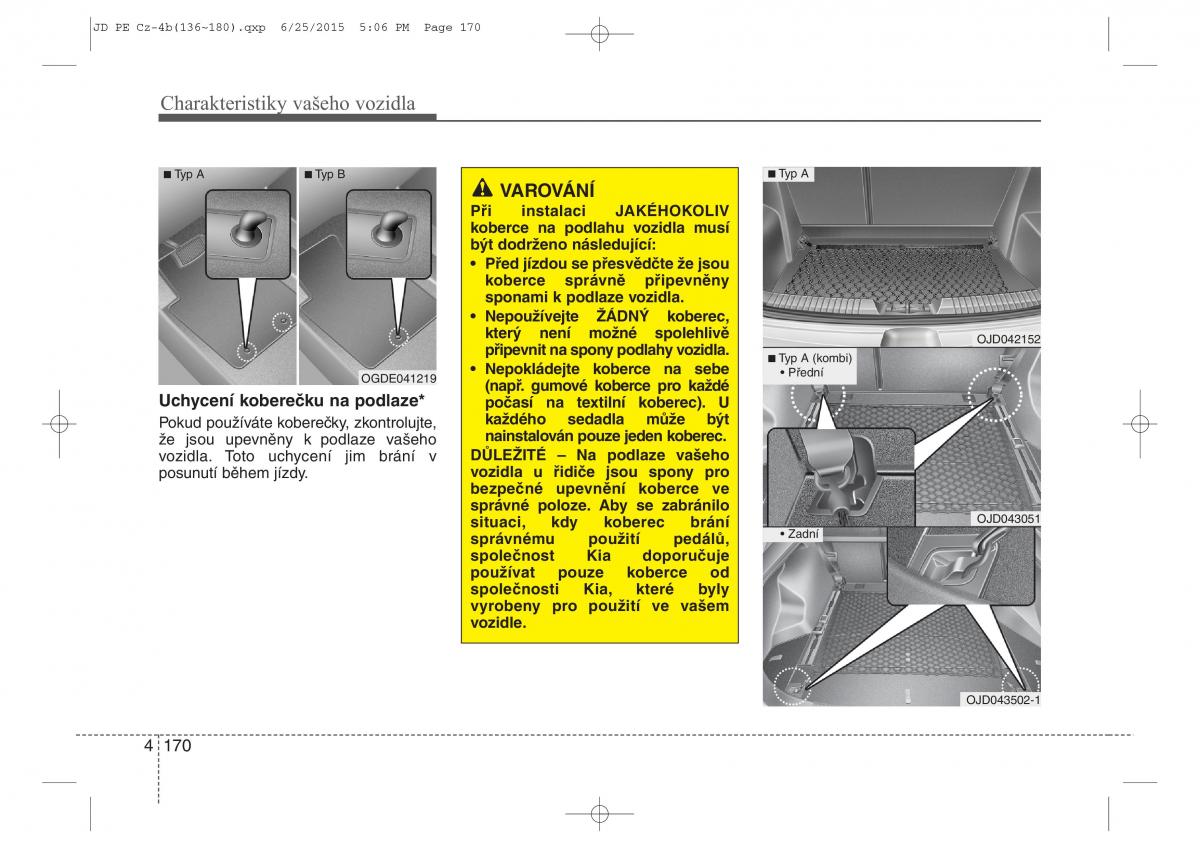 JD PE Cz-4b(136~180).qxp 6/25/2015 5:06 PM Page 170

Charakteristiky vašeho vozidla

■ Typ A

■ Typ B

OGDE041219

Uchycení koberečku na podlaze*

Pokud používáte koberečky, zkontrolujte, že jsou upevněny k podlaze vašeho vozidla. Toto uchycení jim brání v posunutí během jízdy.

VAROVÁNÍ

Při instalaci JAKÉHOKOLIV koberce na podlahu vozidla musí být dodrženo následující:

• Před jízdou se přesvědčte že jsou koberce správně připevněny sponami k podlaze vozidla.

• Nepoužívejte ŽÁDNÝ koberec, který není možné spolehlivě připevnit na spony podlahy vozidla.

• Nepokládejte koberce na sebe (např. gumové koberce pro každé počasí na textilní koberec). U každého sedadla může být nainstalován pouze jeden koberec.

DŮLEŽITÉ – Na podlaze vašeho vozidla u řidiče jsou spony pro bezpečné upevnění koberce ve správné poloze. Aby se zabránilo situaci, kdy koberec brání správnému použití pedálů, společnost Kia doporučuje používat pouze koberce od společnosti Kia, které byly vyrobeny pro použití ve vašem vozidle.

■ Typ A

OJD042152

■ Typ A (kombi)
• Přední

OJD043051

• Zadní

OJD043502-1

4 170