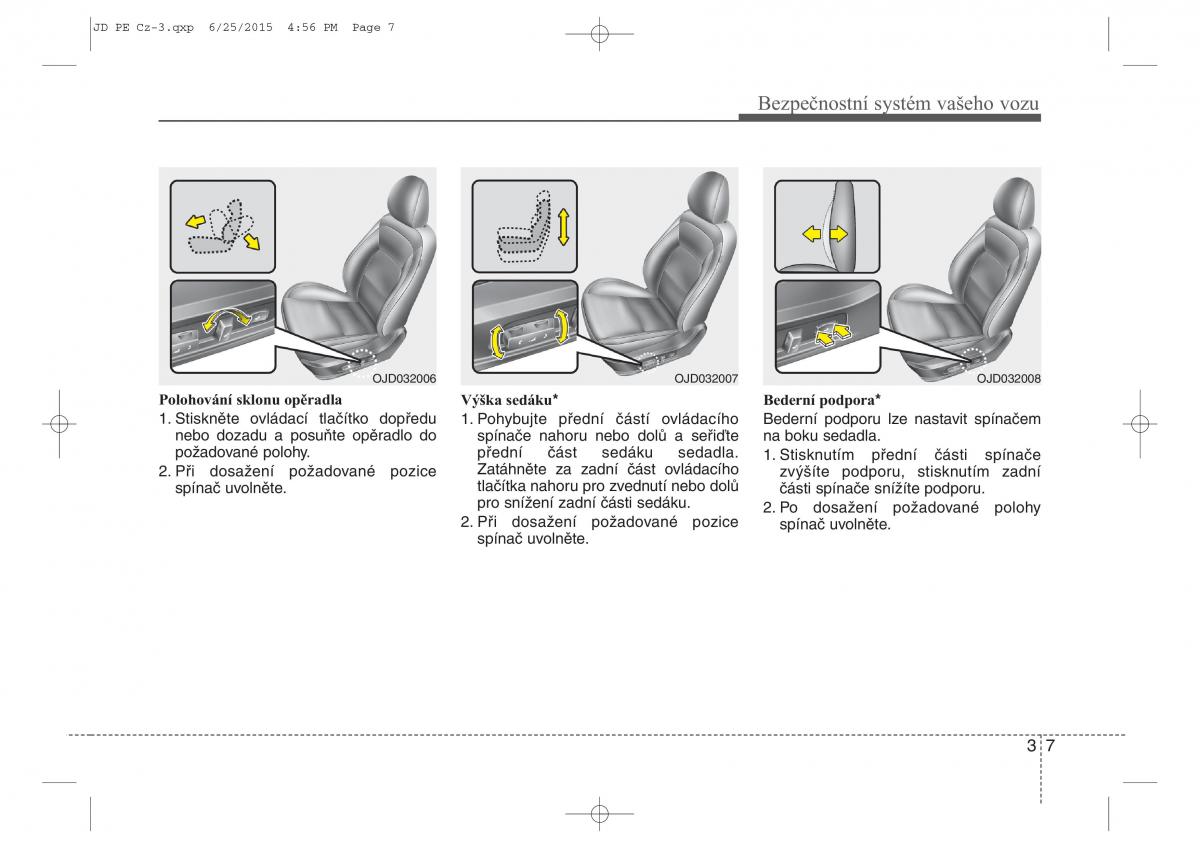 JD PE Cz-3.qxp 6/25/2015 4:56 PM Page 7

Bezpečnostní systém vašeho vozu

OJD032006

Polohování sklonu opěradla
1. Stiskněte ovládací tlačítko dopředu nebo dozadu a posuňte opěradlo do požadované polohy.
2. Při dosažení požadované pozice spínač uvolněte.

OJD032007

Výška sedáku*
1. Pohybujte přední částí ovládacího spínače nahoru nebo dolů a seřiďte přední část sedáku sedadla. Zatáhněte za zadní část ovládacího tlačítka nahoru pro zvednutí nebo dolů pro snížení zadní části sedáku.
2. Při dosažení požadované pozice spínač uvolněte.

OJD032008

Bederní podpora*
Bederní podporu lze nastavit spínačem na boku sedadla.
1. Stisknutím přední části spínače zvýšíte podporu, stisknutím zadní části spínače snížíte podporu.
2. Po dosažení požadované polohy spínač uvolněte.

3 7