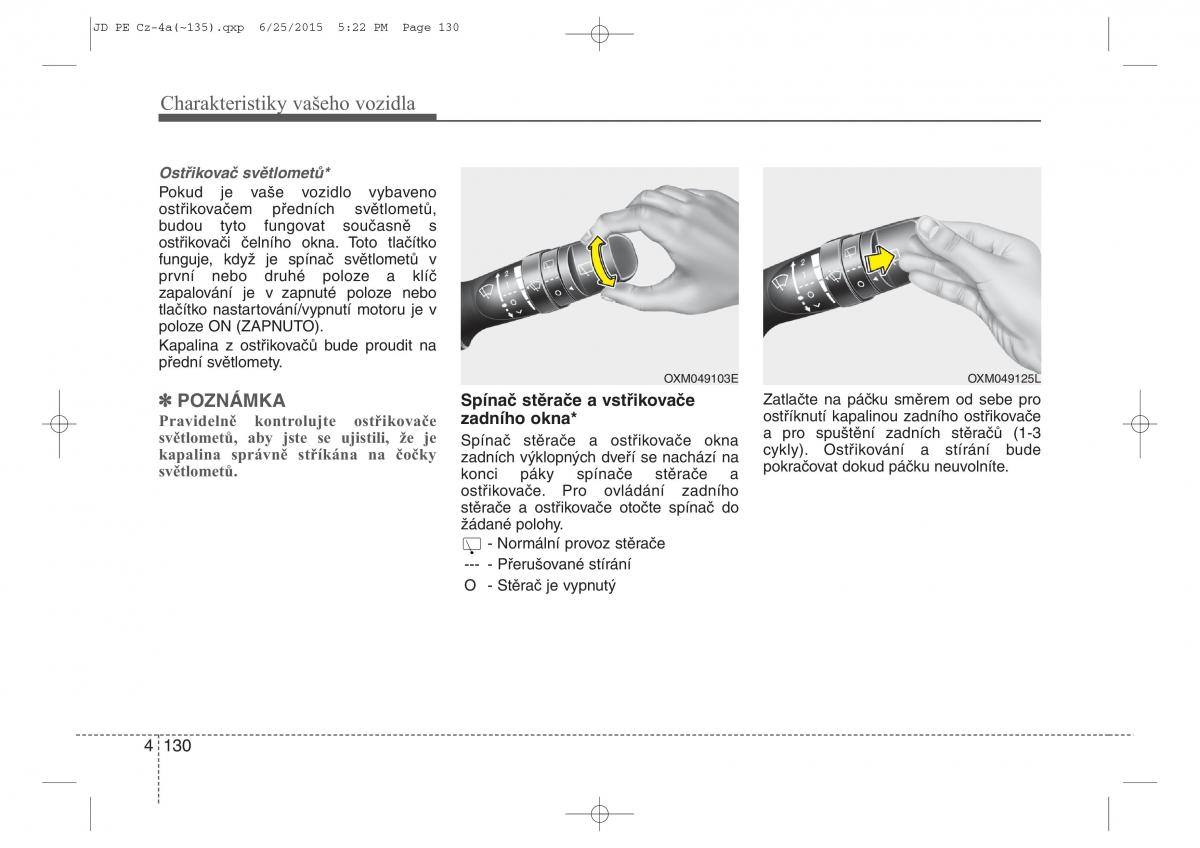 JD PE Cz-4a(~135).qxp 6/25/2015 5:22 PM Page 130

Charakteristiky vašeho vozidla

Ostřikovač světlometů*
Pokud je vaše vozidlo vybaveno ostřikovačem předních světlometů, budou tyto fungovat současně s ostřikovači čelního okna. Toto tlačítko funguje, když je spínač světlometů v první nebo druhé poloze a klíč zapalování je v zapnuté poloze nebo tlačítko nastartování/vypnutí motoru je v poloze ON (ZAPNUTO).
Kapalina z ostřikovačů bude proudit na přední světlomety.

✽ POZNÁMKA
Pravidelně kontrolujte ostřikovače světlometů, aby jste se ujistili, že je kapalina správně stříkána na čočky světlometů.

OXM049103E

Spínač stěrače a vstřikovače zadního okna*
Spínač stěrače a ostřikovače okna zadních výklopných dveří se nachází na konci páky spínače stěrače a ostřikovače. Pro ovládání zadního stěrače a ostřikovače otočte spínač do žádané polohy.
- Normální provoz stěrače
--- - Přerušované stírání
O - Stěrač je vypnutý

OXM049125L

Zatlačte na páčku směrem od sebe pro ostříknutí kapalinou zadního ostřikovače a pro spuštění zadních stěračů (1-3 cykly). Ostřikování a stírání bude pokračovat dokud páčku neuvolníte.

4 130