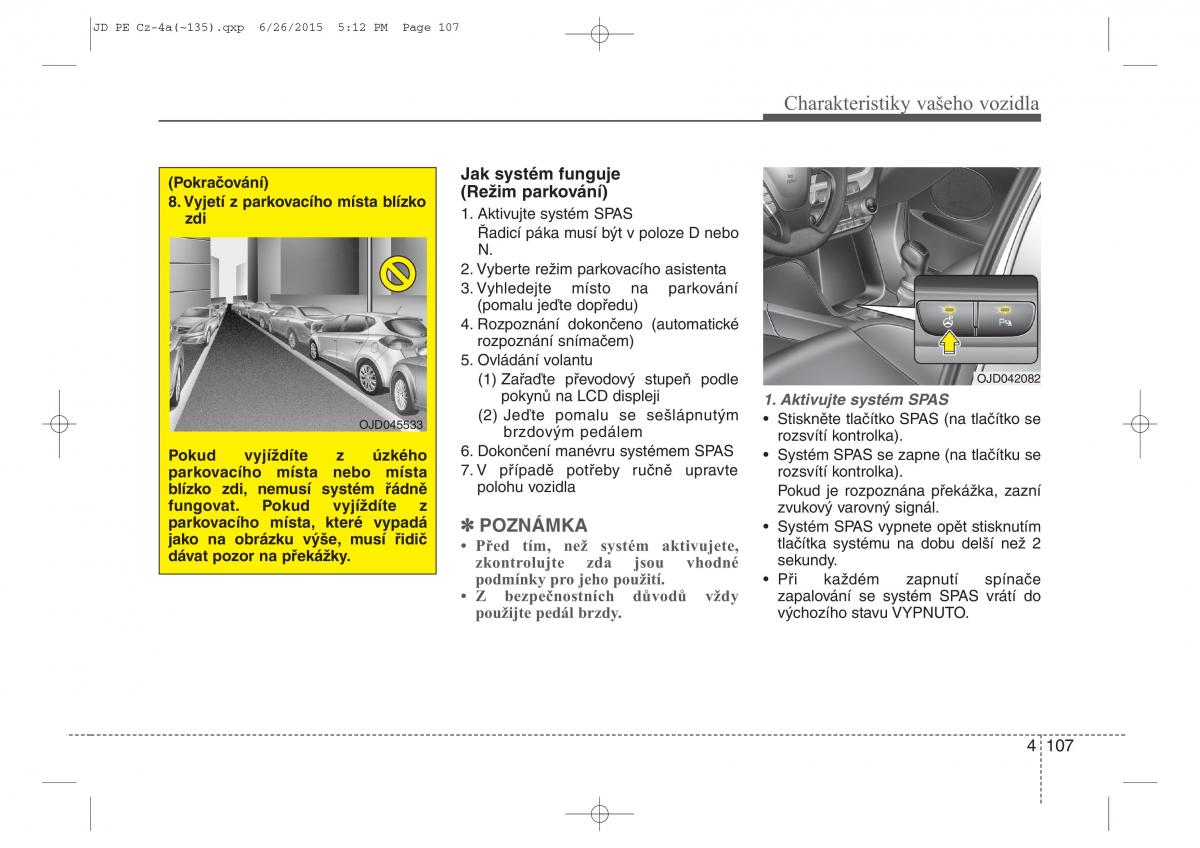 JD PE Cz-4a(~135).qxp 6/26/2015 5:12 PM Page 107

Charakteristiky vašeho vozidla

(Pokračování)
8. Vyjetí z parkovacího místa blízko zdi

OJD045533

Pokud vyjíždíte z úzkého parkovacího místa nebo místa blízko zdi, nemusí systém řádně fungovat. Pokud vyjíždíte z parkovacího místa, které vypadá jako na obrázku výše, musí řidič dávat pozor na překážky.

Jak systém funguje (Režim parkování)
1. Aktivujte systém SPAS
Řadicí páka musí být v poloze D nebo N.
2. Vyberte režim parkovacího asistenta
3. Vyhledejte místo na parkování (pomalu jeďte dopředu)
4. Rozpoznání dokončeno (automatické rozpoznání snímačem)
5. Ovládání volantu
(1) Zařaďte převodový stupeň podle pokynů na LCD displeji
(2) Jeďte pomalu se sešlápnutým brzdovým pedálem
6. Dokončení manévru systémem SPAS
7. V případě potřeby ručně upravte polohu vozidla

✽ POZNÁMKA
• Před tím, než systém aktivujete, zkontrolujte zda jsou vhodné podmínky pro jeho použití.
• Z bezpečnostních důvodů vždy použijte pedál brzdy.

OJD042082

1. Aktivujte systém SPAS
• Stiskněte tlačítko SPAS (na tlačítko se rozsvítí kontrolka).
• Systém SPAS se zapne (na tlačítku se rozsvítí kontrolka).
Pokud je rozpoznána překážka, zazní zvukový varovný signál.
• Systém SPAS vypnete opět stisknutím tlačítka systému na dobu delší než 2 sekundy.
• Při každém zapnutí spínače zapalování se systém SPAS vrátí do výchozího stavu VYPNUTO.

4 107