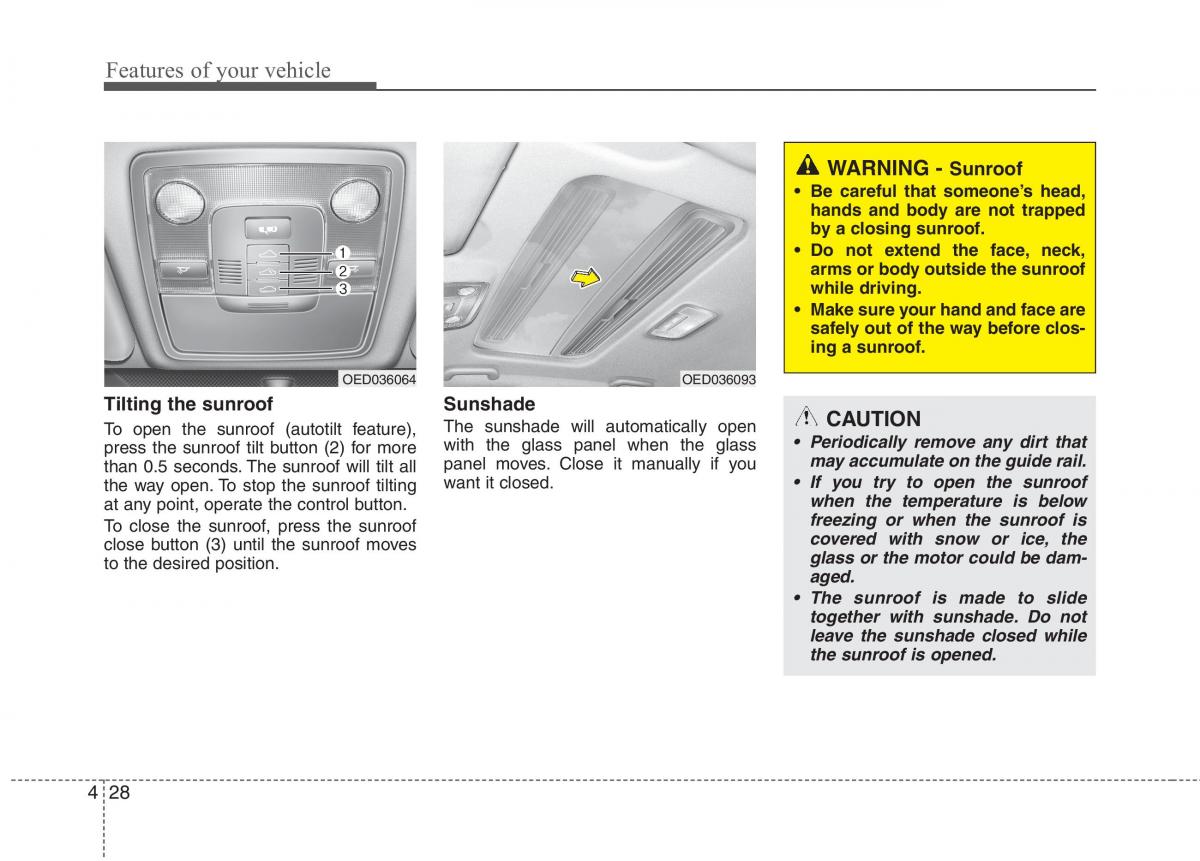 Features of your vehicle

1
2
3

OED036064

Tilting the sunroof

To open the sunroof (autotilt feature), press the sunroof tilt button (2) for more than 0.5 seconds. The sunroof will tilt all the way open. To stop the sunroof tilting at any point, operate the control button.

To close the sunroof, press the sunroof close button (3) until the sunroof moves to the desired position.

OED036093

Sunshade

The sunshade will automatically open with the glass panel when the glass panel moves. Close it manually if you want it closed.

WARNING - Sunroof

• Be careful that someone's head, hands and body are not trapped by a closing sunroof.
• Do not extend the face, neck, arms or body outside the sunroof while driving.
• Make sure your hand and face are safely out of the way before closing a sunroof.

CAUTION

• Periodically remove any dirt that may accumulate on the guide rail.
• If you try to open the sunroof when the temperature is below freezing or when the sunroof is covered with snow or ice, the glass or the motor could be damaged.
• The sunroof is made to slide together with sunshade. Do not leave the sunshade closed while the sunroof is opened.

4 28