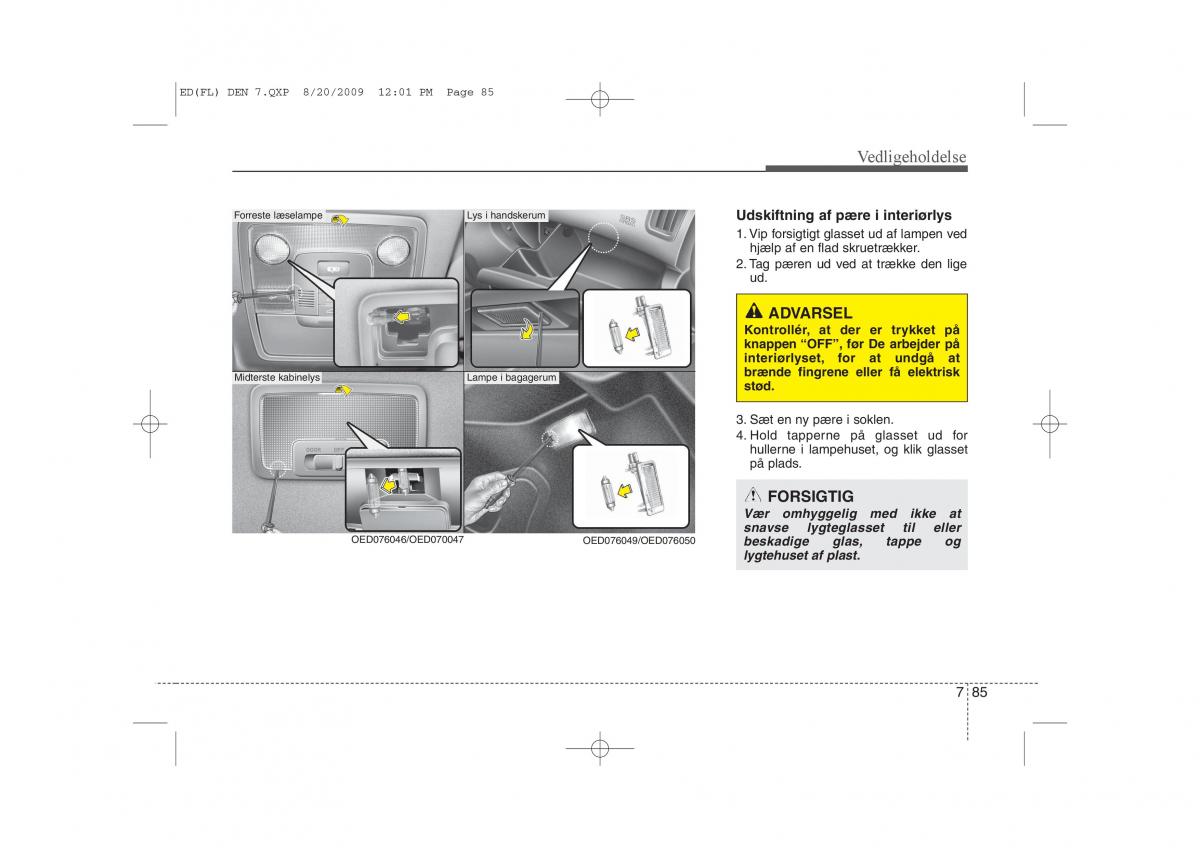 ED(FL) DEN 7.QXP 8/20/2009 12:01 PM Page 85

Vedligeholdelse

Forreste læselampe

Lys i handskerum

Midterste kabinelys

Lampe i bagagerum

OED076046/OED070047

OED076049/OED076050

Udskiftning af pære i interiørlys

1. Vip forsigtigt glasset ud af lampen ved hjælp af en flad skruetrækker.
2. Tag pæren ud ved at trække den lige ud.

ADVARSEL
Kontrollér, at der er trykket på knappen "OFF", før De arbejder på interiørlyset, for at undgå at brænde fingrene eller få elektrisk stød.

3. Sæt en ny pære i soklen.
4. Hold tapperne på glasset ud for hullerne i lampehuset, og klik glasset på plads.

FORSIGTIG
Vær omhyggelig med ikke at snavse lygteglasset til eller beskadige glas, tappe og lygtehuset af plast.

7 85