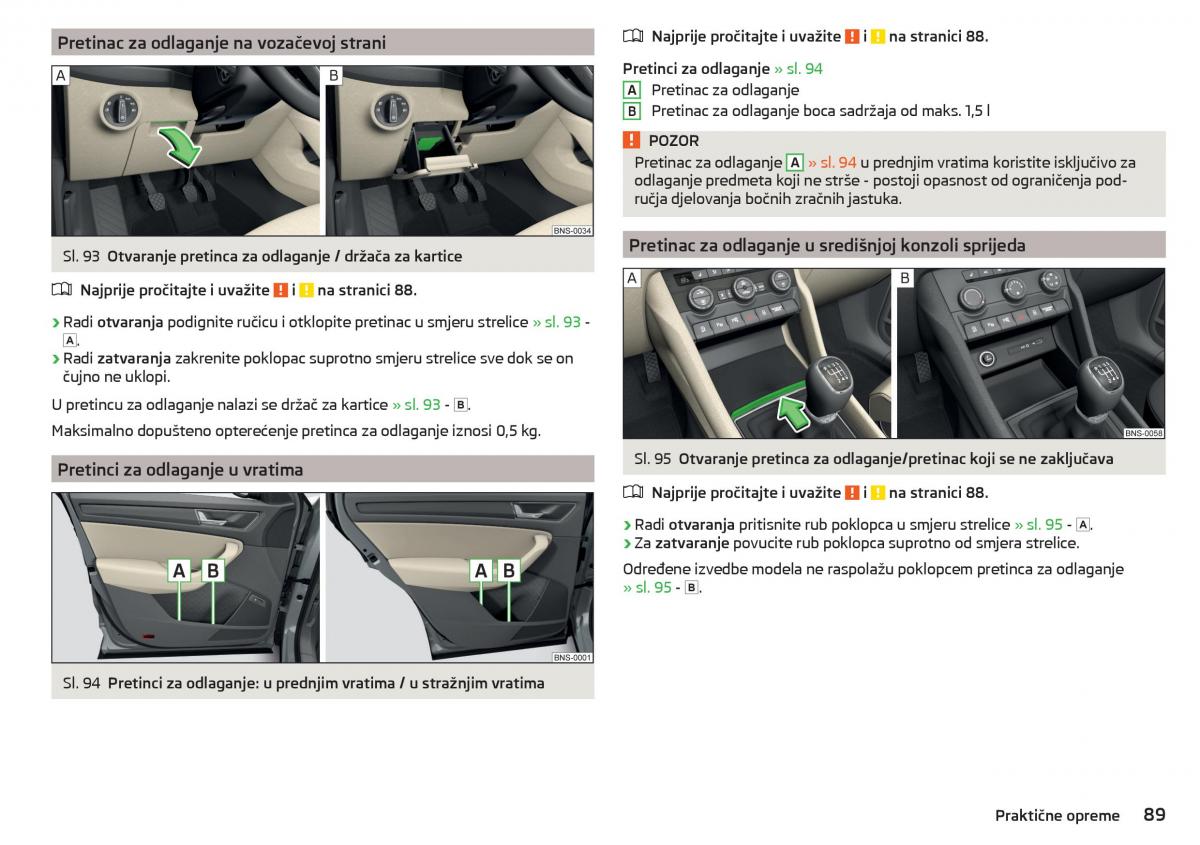 Pretinac za odlaganje na vozačevoj strani

A

B

BNS-0034

Sl. 93 Otvaranje pretinca za odlaganje / držača za kartice

Najprije pročitajte i uvažite ! i ! na stranici 88.

› Radi otvaranja podignite ručicu i otklopite pretinac u smjeru strelice » sl. 93 - A.

› Radi zatvaranja zakrenite poklopac suprotno smjeru strelice sve dok se on čujno ne uklopi.

U pretincu za odlaganje nalazi se držač za kartice » sl. 93 - B.

Maksimalno dopušteno opterećenje pretinca za odlaganje iznosi 0,5 kg.

Pretinci za odlaganje u vratima

A B

A B

BNS-0001

Sl. 94 Pretinci za odlaganje: u prednjim vratima / u stražnjim vratima

Najprije pročitajte i uvažite ! i ! na stranici 88.

Pretinci za odlaganje » sl. 94

A Pretinac za odlaganje

B Pretinac za odlaganje boca sadržaja od maks. 1,5 l

! POZOR

Pretinac za odlaganje A » sl. 94 u prednjim vratima koristite isključivo za odlaganje predmeta koji ne strše - postoji opasnost od ograničenja područja djelovanja bočnih zračnih jastuka.

Pretinac za odlaganje u središnjoj konzoli sprijeda

A

B

BNS-0058

Sl. 95 Otvaranje pretinca za odlaganje/pretinac koji se ne zaključava

Najprije pročitajte i uvažite ! i ! na stranici 88.

› Radi otvaranja pritisnite rub poklopca u smjeru strelice » sl. 95 - A.

› Za zatvaranje povucite rub poklopca suprotno od smjera strelice.

Određene izvedbe modela ne raspolažu poklopcem pretinca za odlaganje » sl. 95 - B.

Praktične opreme 89