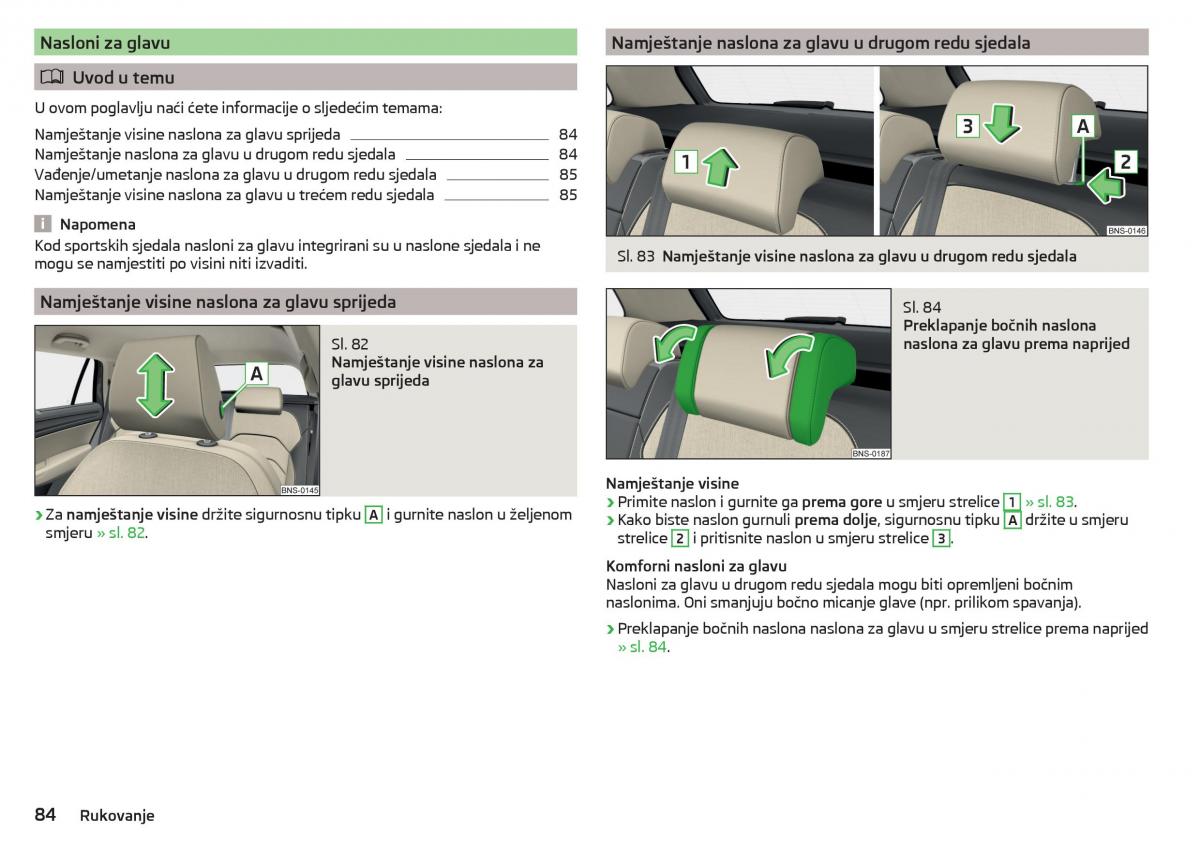 Nasloni za glavu

Uvod u temu

U ovom poglavlju naći ćete informacije o sljedećim temama:

Namještanje visine naslona za glavu sprijeda 84
Namještanje naslona za glavu u drugom redu sjedala 84
Vađenje/umetanje naslona za glavu u drugom redu sjedala 85
Namještanje visine naslona za glavu u trećem redu sjedala 85

Napomena
Kod sportskih sjedala nasloni za glavu integrirani su u naslone sjedala i ne mogu se namjestiti po visini niti izvaditi.

Namještanje visine naslona za glavu sprijeda

A
BNS-0145

Sl. 82
Namještanje visine naslona za glavu sprijeda

› Za namještanje visine držite sigurnosnu tipku A i gurnite naslon u željenom smjeru » sl. 82.

Namještanje naslona za glavu u drugom redu sjedala

1
3
A
2
BNS-0146

Sl. 83 Namještanje visine naslona za glavu u drugom redu sjedala

BNS-0187

Sl. 84
Preklapanje bočnih naslona naslona za glavu prema naprijed

Namještanje visine
› Primite naslon i gurnite ga prema gore u smjeru strelice 1 » sl. 83.
› Kako biste naslon gurnuli prema dolje, sigurnosnu tipku A držite u smjeru strelice 2 i pritisnite naslon u smjeru strelice 3.

Komforni nasloni za glavu
Nasloni za glavu u drugom redu sjedala mogu biti opremljeni bočnim naslonima. Oni smanjuju bočno micanje glave (npr. prilikom spavanja).

› Preklapanje bočnih naslona naslona za glavu u smjeru strelice prema naprijed » sl. 84.

84 Rukovanje