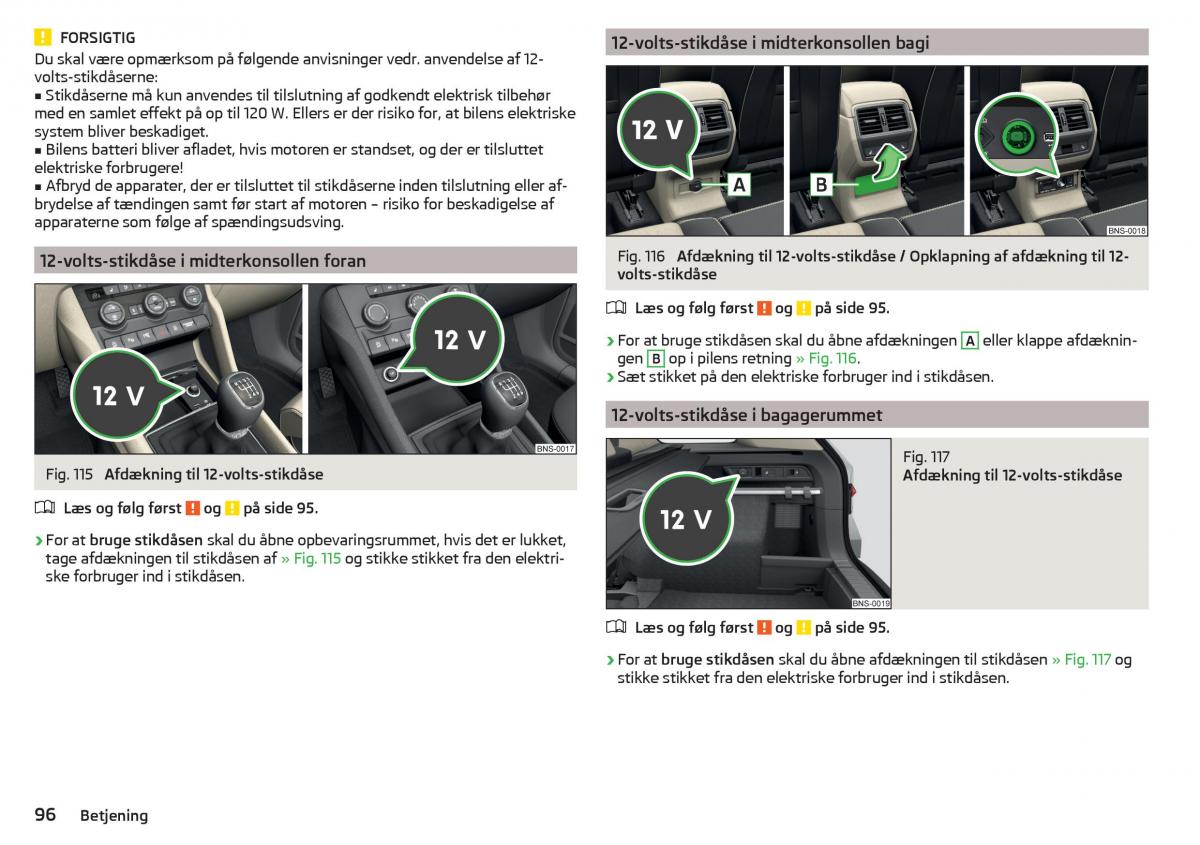 ! FORSIGTIG
Du skal være opmærksom på følgende anvisninger vedr. anvendelse af 12-volts-stikdåserne:
■ Stikdåserne må kun anvendes til tilslutning af godkendt elektrisk tilbehør med en samlet effekt på op til 120 W. Ellers er der risiko for, at bilens elektriske system bliver beskadiget.
■ Bilens batteri bliver afladet, hvis motoren er standset, og der er tilsluttet elektriske forbrugere!
■ Afbryd de apparater, der er tilsluttet til stikdåserne inden tilslutning eller afbrydelse af tændingen samt før start af motoren – risiko for beskadigelse af apparaterne som følge af spændingsudsving.

12-volts-stikdåse i midterkonsollen foran

12 V
12 V
BNS-0017

Fig. 115 Afdækning til 12-volts-stikdåse

Læs og følg først ! og ! på side 95.

› For at bruge stikdåsen skal du åbne opbevaringsrummet, hvis det er lukket, tage afdækningen til stikdåsen af » Fig. 115 og stikke stikket fra den elektriske forbruger ind i stikdåsen.

12-volts-stikdåse i midterkonsollen bagi

12 V
A
B
BNS-0018

Fig. 116 Afdækning til 12-volts-stikdåse / Opklapning af afdækning til 12-volts-stikdåse

Læs og følg først ! og ! på side 95.

› For at bruge stikdåsen skal du åbne afdækningen A eller klappe afdækningen B op i pilens retning » Fig. 116.
› Sæt stikket på den elektriske forbruger ind i stikdåsen.

12-volts-stikdåse i bagagerummet

12 V
BNS-0019

Fig. 117
Afdækning til 12-volts-stikdåse

Læs og følg først ! og ! på side 95.

› For at bruge stikdåsen skal du åbne afdækningen til stikdåsen » Fig. 117 og stikke stikket fra den elektriske forbruger ind i stikdåsen.

96 Betjening