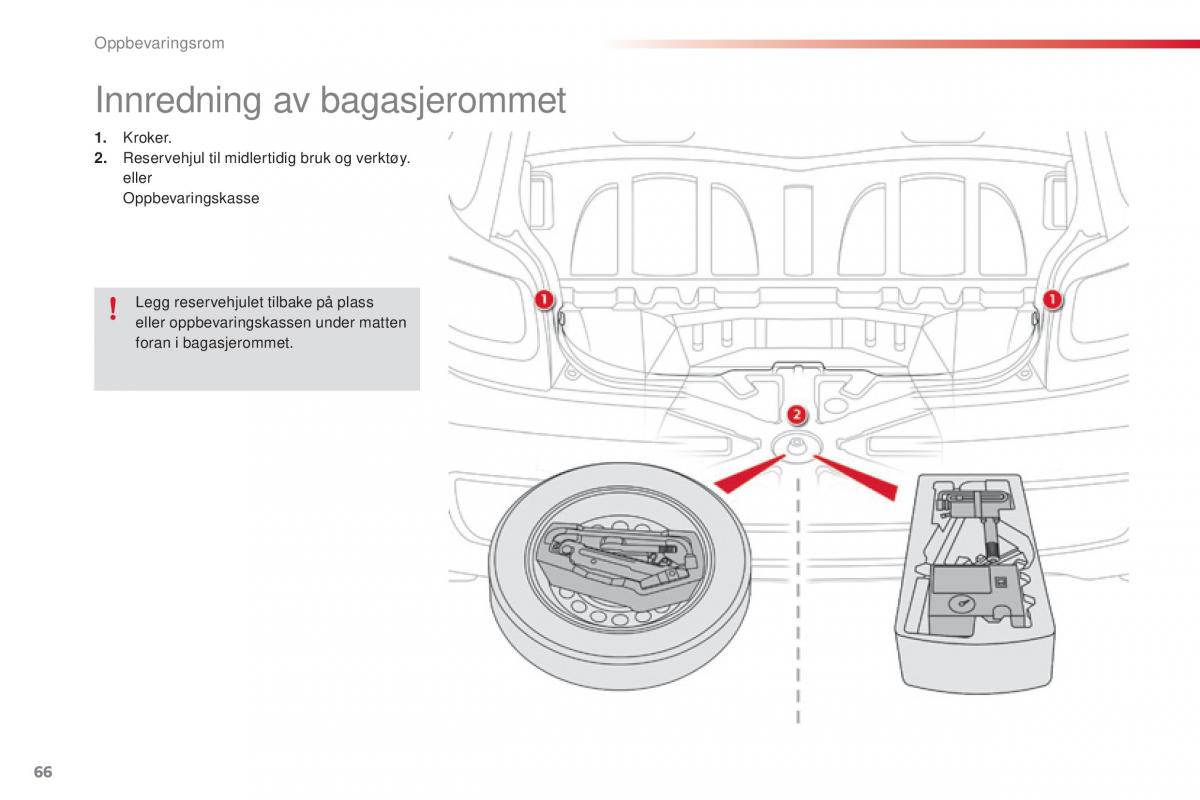 Oppbevaringsrom

Innredning av bagasjerommet

1. Kroker.
2. Reservehjul til midlertidig bruk og verktøy.
eller
Oppbevaringskasse

!
Legg reservehjulet tilbake på plass eller oppbevaringskassen under matten foran i bagasjerommet.

1
1
2

66