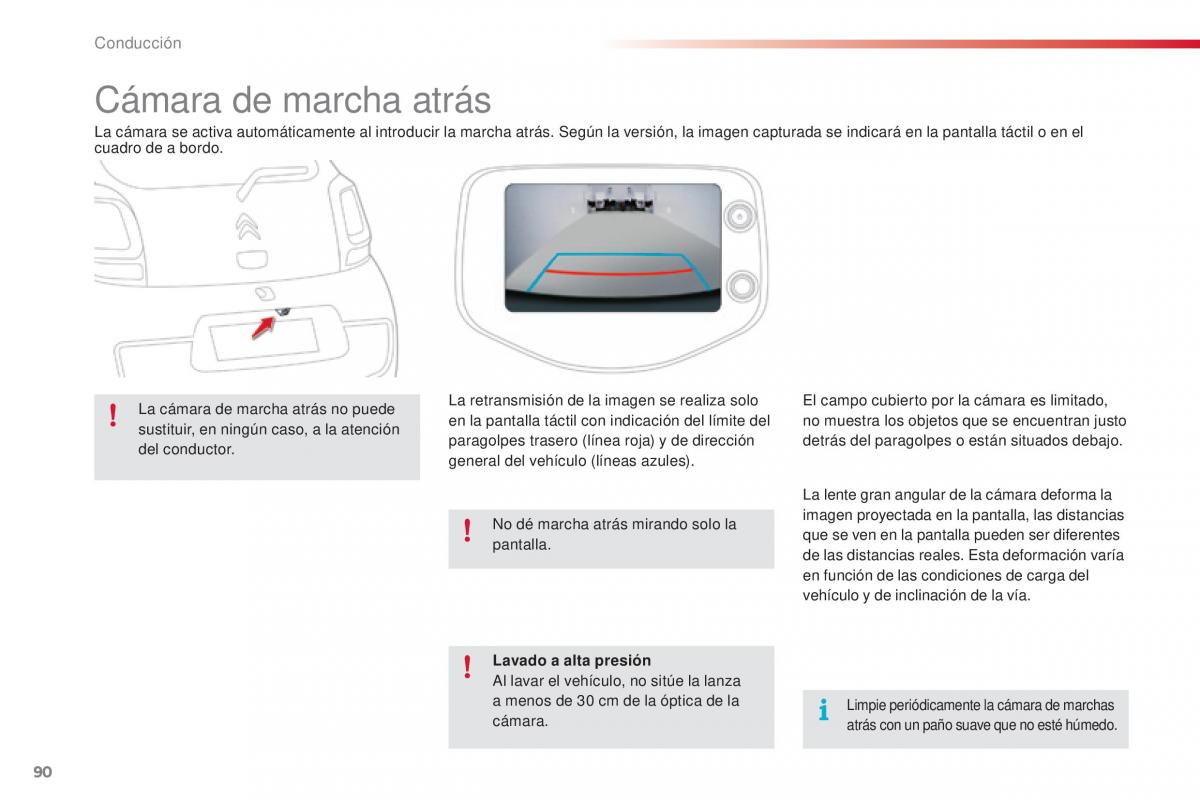 Conducción

Cámara de marcha atrás

La cámara se activa automáticamente al introducir la marcha atrás. Según la versión, la imagen capturada se indicará en la pantalla táctil o en el cuadro de a bordo.

! La cámara de marcha atrás no puede sustituir, en ningún caso, a la atención del conductor.

La retransmisión de la imagen se realiza solo en la pantalla táctil con indicación del límite del paragolpes trasero (línea roja) y de dirección general del vehículo (líneas azules).

! No dé marcha atrás mirando solo la pantalla.

! Lavado a alta presión
Al lavar el vehículo, no sitúe la lanza a menos de 30 cm de la óptica de la cámara.

El campo cubierto por la cámara es limitado, no muestra los objetos que se encuentran justo detrás del paragolpes o están situados debajo.

La lente gran angular de la cámara deforma la imagen proyectada en la pantalla, las distancias que se ven en la pantalla pueden ser diferentes de las distancias reales. Esta deformación varía en función de las condiciones de carga del vehículo y de inclinación de la vía.

i Limpie periódicamente la cámara de marchas atrás con un paño suave que no esté húmedo.

90