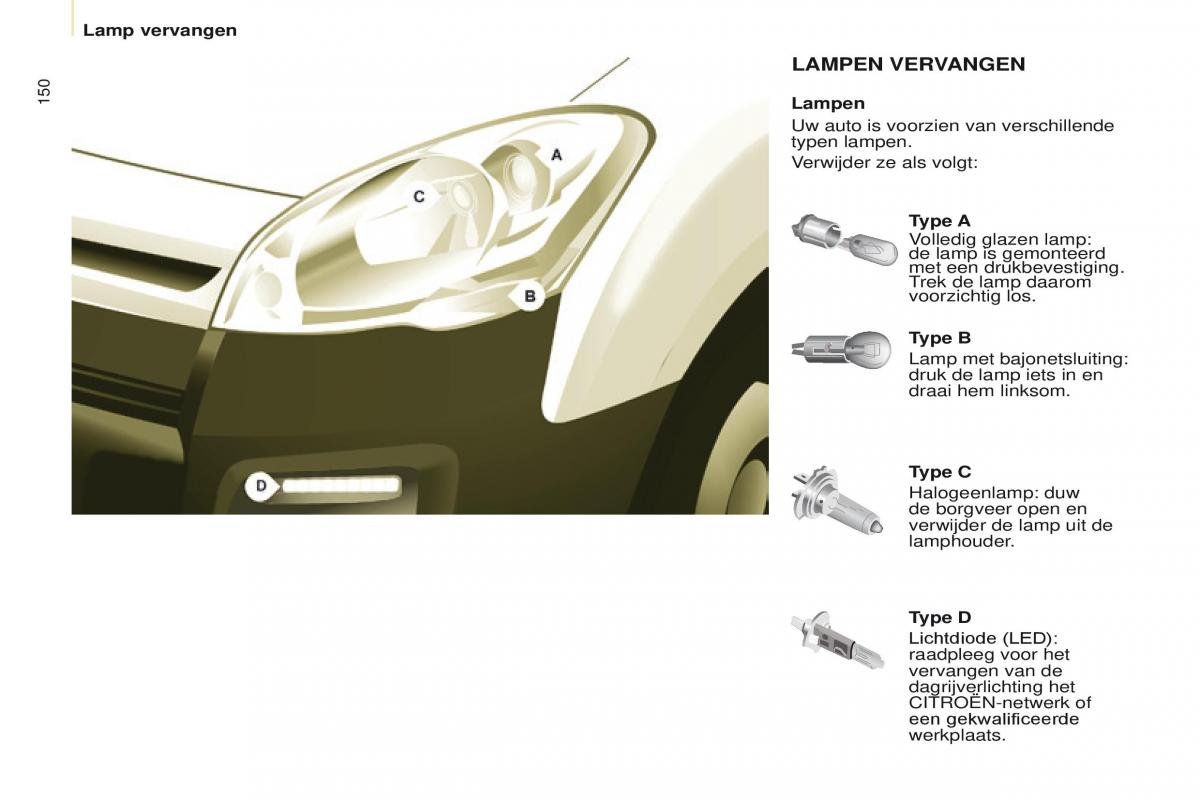 Lamp vervangen

150

A

C

B

D

LAMPEN VERVANGEN

Lampen

Uw auto is voorzien van verschillende typen lampen.

Verwijder ze als volgt:

Type A
Volledig glazen lamp: de lamp is gemonteerd met een drukbevestiging. Trek de lamp daarom voorzichtig los.

Type B
Lamp met bajonetsluiting: druk de lamp iets in en draai hem linksom.

Type C
Halogeenlamp: duw de borgveer open en verwijder de lamp uit de lamphouder.

Type D
Lichtdiode (LED): raadpleeg voor het vervangen van de dagrijverlichting het CITROËN-netwerk of een gekwalificeerde werkplaats.