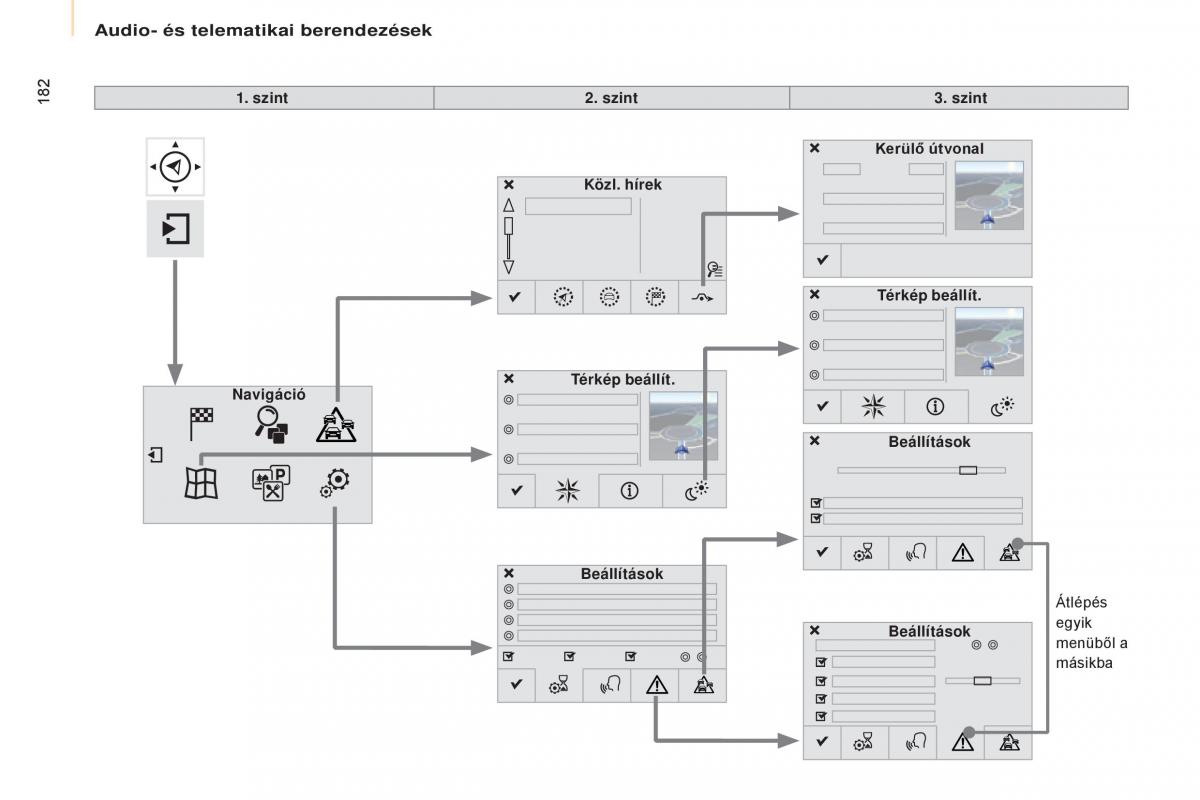 Audio- és telematikai berendezések

182

| 1. szint | 2. szint | 3. szint |
|---|---|---|

Navigáció

Közl. hírek

Térkép beállít.

Beállítások

Kerülő útvonal

Térkép beállít.

Beállítások

Beállítások

Átlépés egyik menüből a másikba