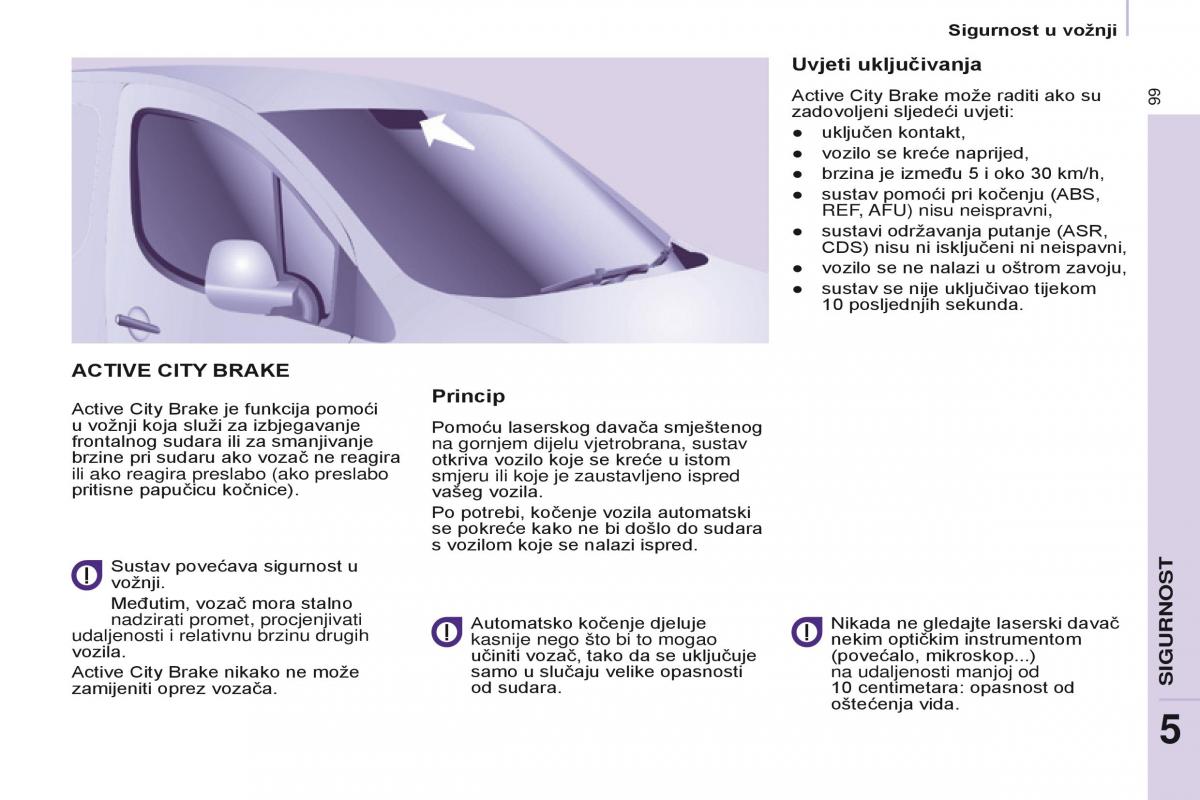 Sigurnost u vožnji

99

ACTIVE CITY BRAKE

Active City Brake je funkcija pomoći u vožnji koja služi za izbjegavanje frontalnog sudara ili za smanjivanje brzine pri sudaru ako vozač ne reagira ili ako reagira preslabo (ako preslabo pritisne papučicu kočnice).

Sustav povećava sigurnost u vožnji.
Međutim, vozač mora stalno nadzirati promet, procjenjivati udaljenosti i relativnu brzinu drugih vozila.
Active City Brake nikako ne može zamijeniti oprez vozača.

Princip

Pomoću laserskog davača smještenog na gornjem dijelu vjetrobrana, sustav otkriva vozilo koje se kreće u istom smjeru ili koje je zaustavljeno ispred vašeg vozila.
Po potrebi, kočenje vozila automatski se pokreće kako ne bi došlo do sudara s vozilom koje se nalazi ispred.

Automatsko kočenje djeluje kasnije nego što bi to mogao učiniti vozač, tako da se uključuje samo u slučaju velike opasnosti od sudara.

Uvjeti uključivanja

Active City Brake može raditi ako su zadovoljeni sljedeći uvjeti:
● uključen kontakt,
● vozilo se kreće naprijed,
● brzina je između 5 i oko 30 km/h,
● sustav pomoći pri kočenju (ABS, REF, AFU) nisu neispravni,
● sustavi održavanja putanje (ASR, CDS) nisu ni isključeni ni neispavni,
● vozilo se ne nalazi u oštrom zavoju,
● sustav se nije uključivao tijekom 10 posljednjih sekunda.

Nikada ne gledajte laserski davač nekim optičkim instrumentom (povećalo, mikroskop...) na udaljenosti manjoj od 10 centimetara: opasnost od oštećenja vida.

SIGURNOST

5