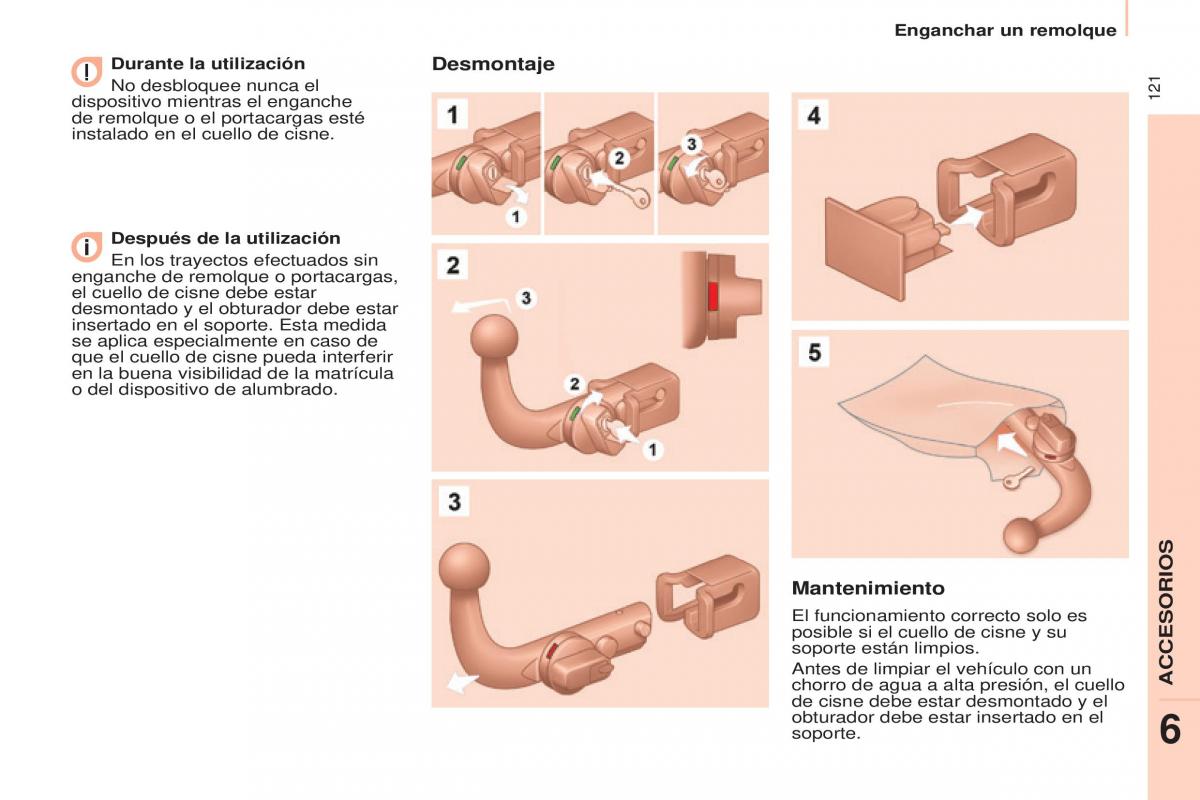 Enganchar un remolque

121

Durante la utilización
No desbloquee nunca el dispositivo mientras el enganche de remolque o el portacargas esté instalado en el cuello de cisne.

Después de la utilización
En los trayectos efectuados sin enganche de remolque o portacargas, el cuello de cisne debe estar desmontado y el obturador debe estar insertado en el soporte. Esta medida se aplica especialmente en caso de que el cuello de cisne pueda interferir en la buena visibilidad de la matrícula o del dispositivo de alumbrado.

Desmontaje

1
1
2
3

2
3
2
1

3

4

5

Mantenimiento
El funcionamiento correcto solo es posible si el cuello de cisne y su soporte están limpios.
Antes de limpiar el vehículo con un chorro de agua a alta presión, el cuello de cisne debe estar desmontado y el obturador debe estar insertado en el soporte.

ACCESORIOS
6