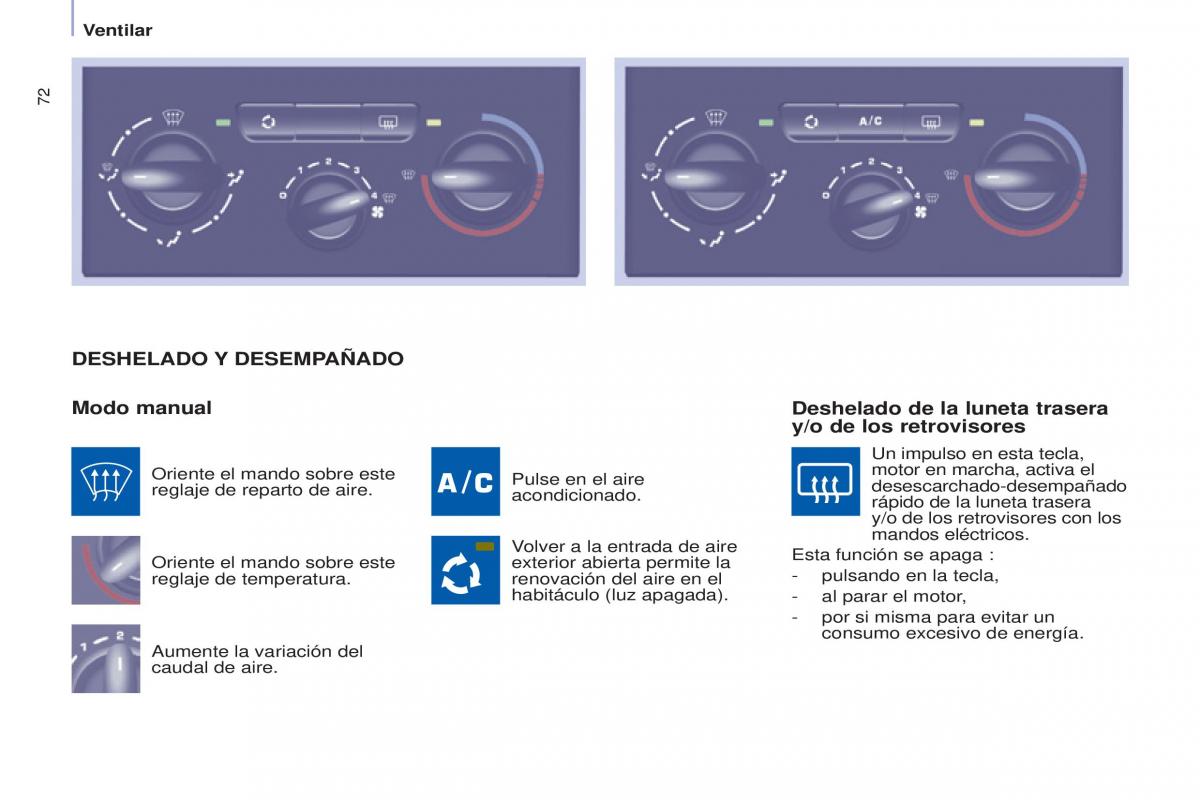 Ventilar

72

0 1 2 3 4

A/C

0 1 2 3 4

DESHELADO Y DESEMPAÑADO

Modo manual

Oriente el mando sobre este reglaje de reparto de aire.

Oriente el mando sobre este reglaje de temperatura.

1 2

Aumente la variación del caudal de aire.

A/C

Pulse en el aire acondicionado.

Volver a la entrada de aire exterior abierta permite la renovación del aire en el habitáculo (luz apagada).

Deshelado de la luneta trasera y/o de los retrovisores

Un impulso en esta tecla, motor en marcha, activa el desescarchado-desempañado rápido de la luneta trasera y/o de los retrovisores con los mandos eléctricos.

Esta función se apaga :
- pulsando en la tecla,
- al parar el motor,
- por si misma para evitar un consumo excesivo de energía.