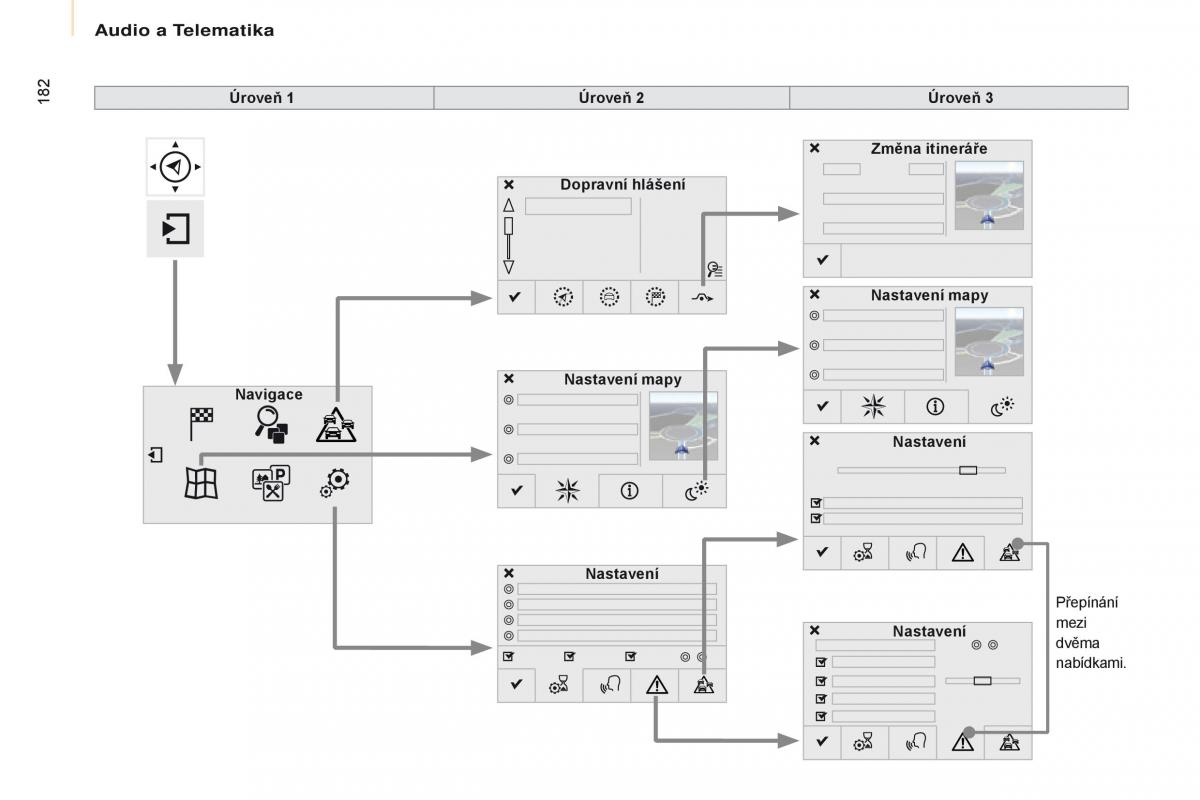 Audio a Telematika

182

| Úroveň 1 | Úroveň 2 | Úroveň 3 |
|---|---|---|

Navigace

Dopravní hlášení

Nastavení mapy

Nastavení

Změna itineráře

Nastavení mapy

Nastavení

Nastavení

Přepínání mezi dvěma nabídkami.