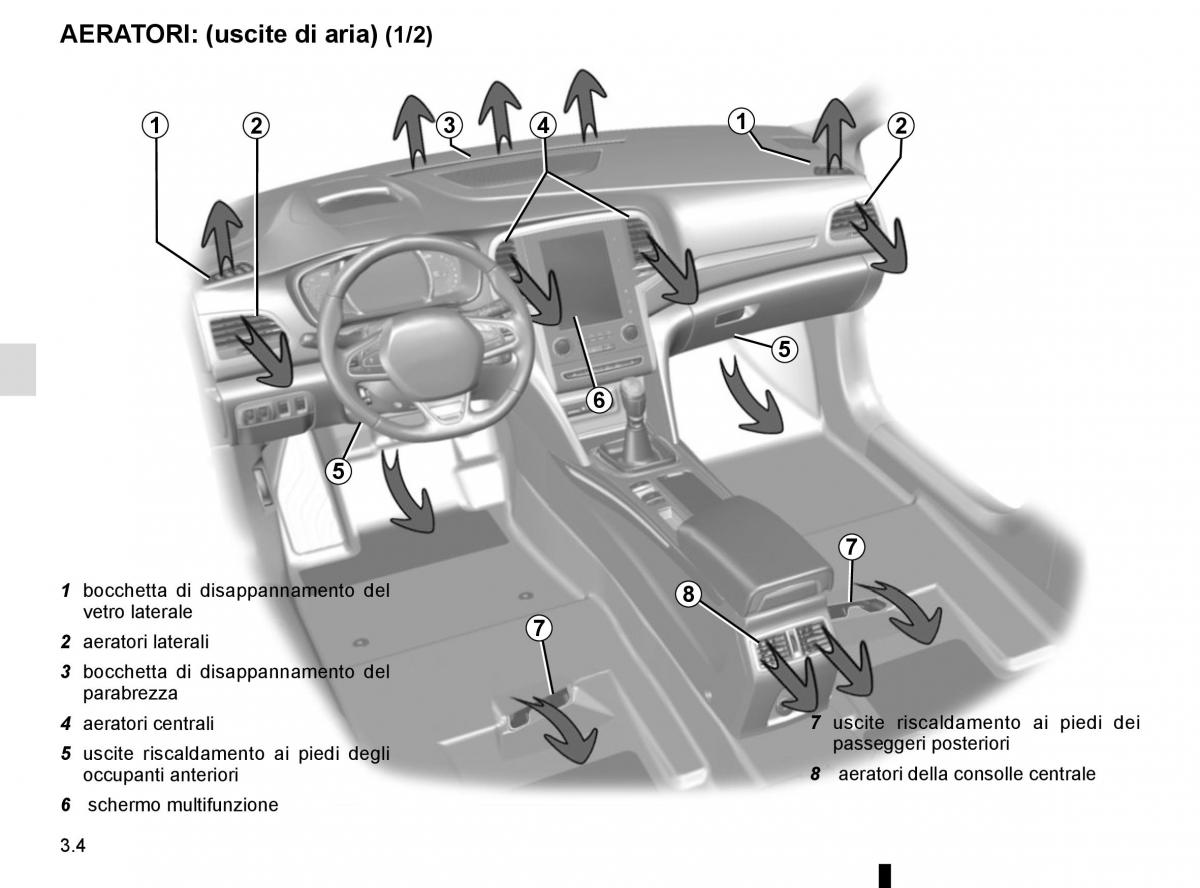 AERATORI: (uscite di aria) (1/2)

1 2 3 4 1 2 5 6 5 7 8 7

1 bocchetta di disappannamento del vetro laterale

2 aeratori laterali

3 bocchetta di disappannamento del parabrezza

4 aeratori centrali

5 uscite riscaldamento ai piedi degli occupanti anteriori

6 schermo multifunzione

7 uscite riscaldamento ai piedi dei passeggeri posteriori

8 aeratori della consolle centrale

3.4