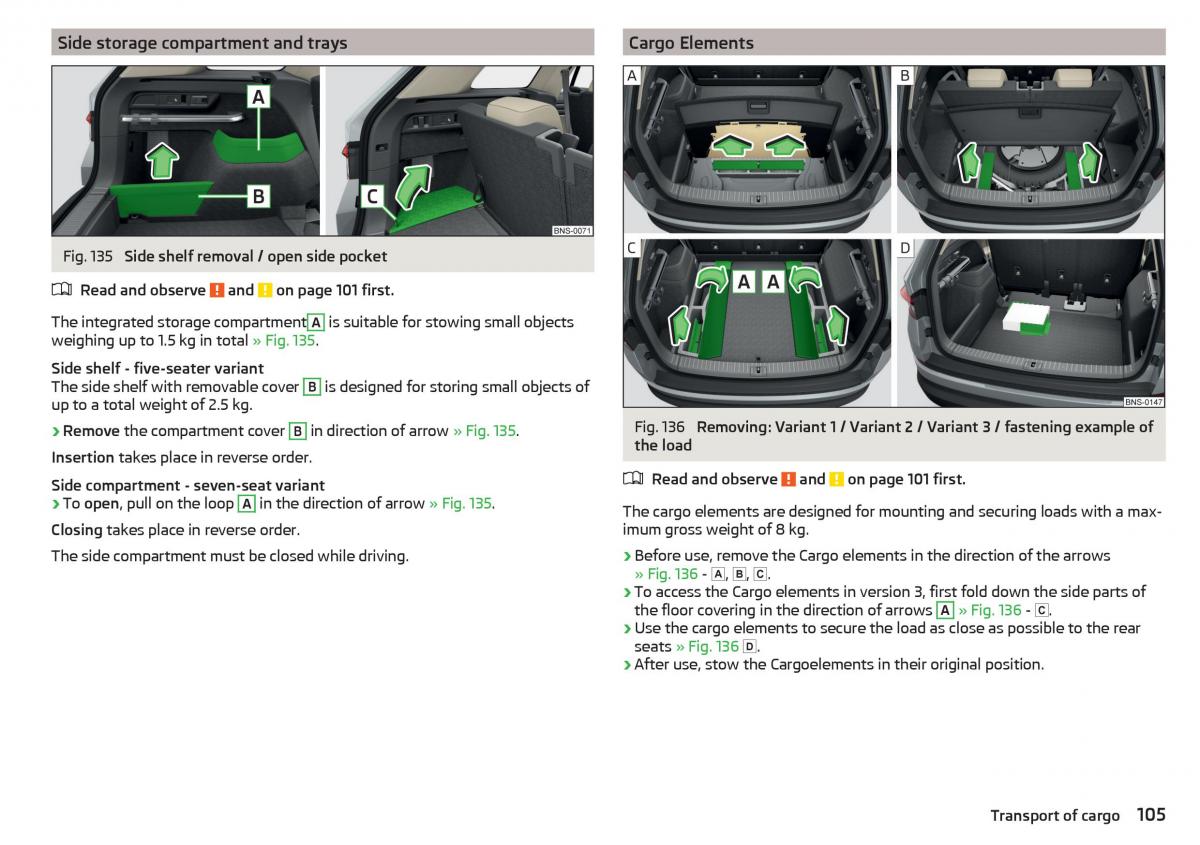 Side storage compartment and trays

A

B

C

BNS-0071

Fig. 135 Side shelf removal / open side pocket

Read and observe ! and ! on page 101 first.

The integrated storage compartment A is suitable for stowing small objects weighing up to 1.5 kg in total » Fig. 135.

Side shelf - five-seater variant
The side shelf with removable cover B is designed for storing small objects of up to a total weight of 2.5 kg.

› Remove the compartment cover B in direction of arrow » Fig. 135.

Insertion takes place in reverse order.

Side compartment - seven-seat variant
› To open, pull on the loop A in the direction of arrow » Fig. 135.

Closing takes place in reverse order.

The side compartment must be closed while driving.

Cargo Elements

A

B

C

A A

D

BNS-0147

Fig. 136 Removing: Variant 1 / Variant 2 / Variant 3 / fastening example of the load

Read and observe ! and ! on page 101 first.

The cargo elements are designed for mounting and securing loads with a maximum gross weight of 8 kg.

› Before use, remove the Cargo elements in the direction of the arrows » Fig. 136 - A, B, C.
› To access the Cargo elements in version 3, first fold down the side parts of the floor covering in the direction of arrows A » Fig. 136 - C.
› Use the cargo elements to secure the load as close as possible to the rear seats » Fig. 136 D.
› After use, stow the Cargoelements in their original position.

Transport of cargo 105