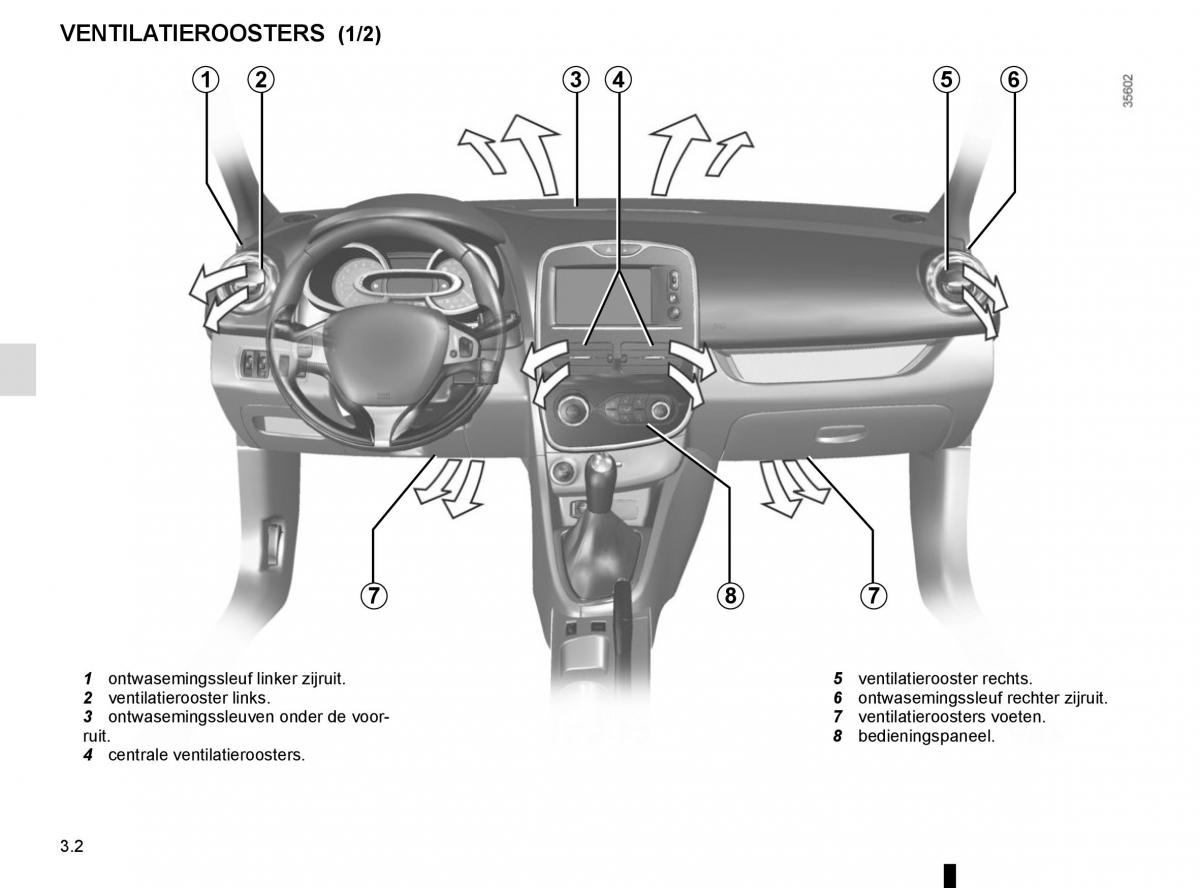 VENTILATIEROOSTERS (1/2)

1 2 3 4 5 6

35602

7 8 7

1 ontwasemingssleuf linker zijruit.
2 ventilatierooster links.
3 ontwasemingssleuven onder de voorruit.
4 centrale ventilatieroosters.

5 ventilatierooster rechts.
6 ontwasemingssleuf rechter zijruit.
7 ventilatieroosters voeten.
8 bedieningspaneel.

3.2