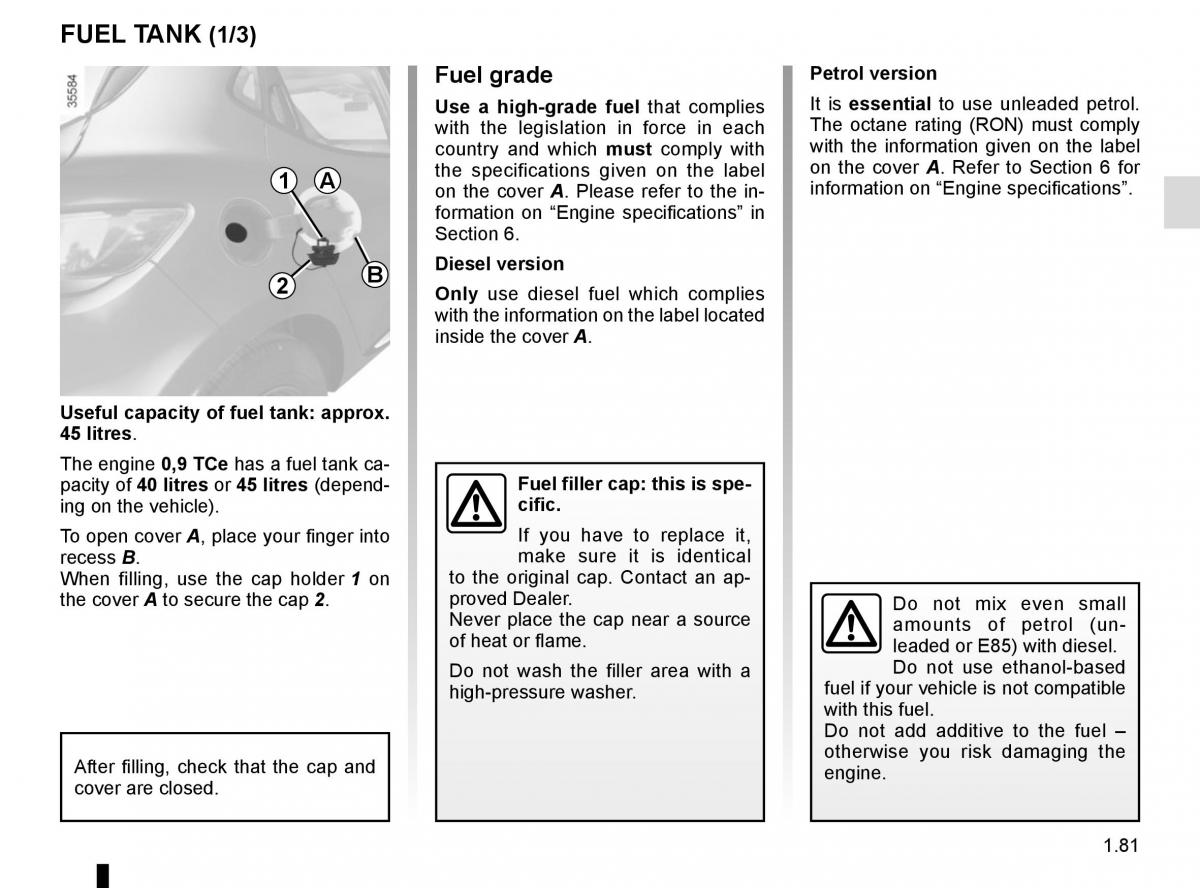 FUEL TANK (1/3)

35584

1 A

2 B

Useful capacity of fuel tank: approx. 45 litres.

The engine 0,9 TCe has a fuel tank capacity of 40 litres or 45 litres (depending on the vehicle).

To open cover A, place your finger into recess B.
When filling, use the cap holder 1 on the cover A to secure the cap 2.

After filling, check that the cap and cover are closed.

Fuel grade

Use a high-grade fuel that complies with the legislation in force in each country and which must comply with the specifications given on the label on the cover A. Please refer to the information on “Engine specifications” in Section 6.

Diesel version

Only use diesel fuel which complies with the information on the label located inside the cover A.

Fuel filler cap: this is specific.
If you have to replace it, make sure it is identical to the original cap. Contact an approved Dealer.
Never place the cap near a source of heat or flame.

Do not wash the filler area with a high-pressure washer.

Petrol version

It is essential to use unleaded petrol. The octane rating (RON) must comply with the information given on the label on the cover A. Refer to Section 6 for information on “Engine specifications”.

Do not mix even small amounts of petrol (unleaded or E85) with diesel.
Do not use ethanol-based fuel if your vehicle is not compatible with this fuel.
Do not add additive to the fuel – otherwise you risk damaging the engine.

1.81