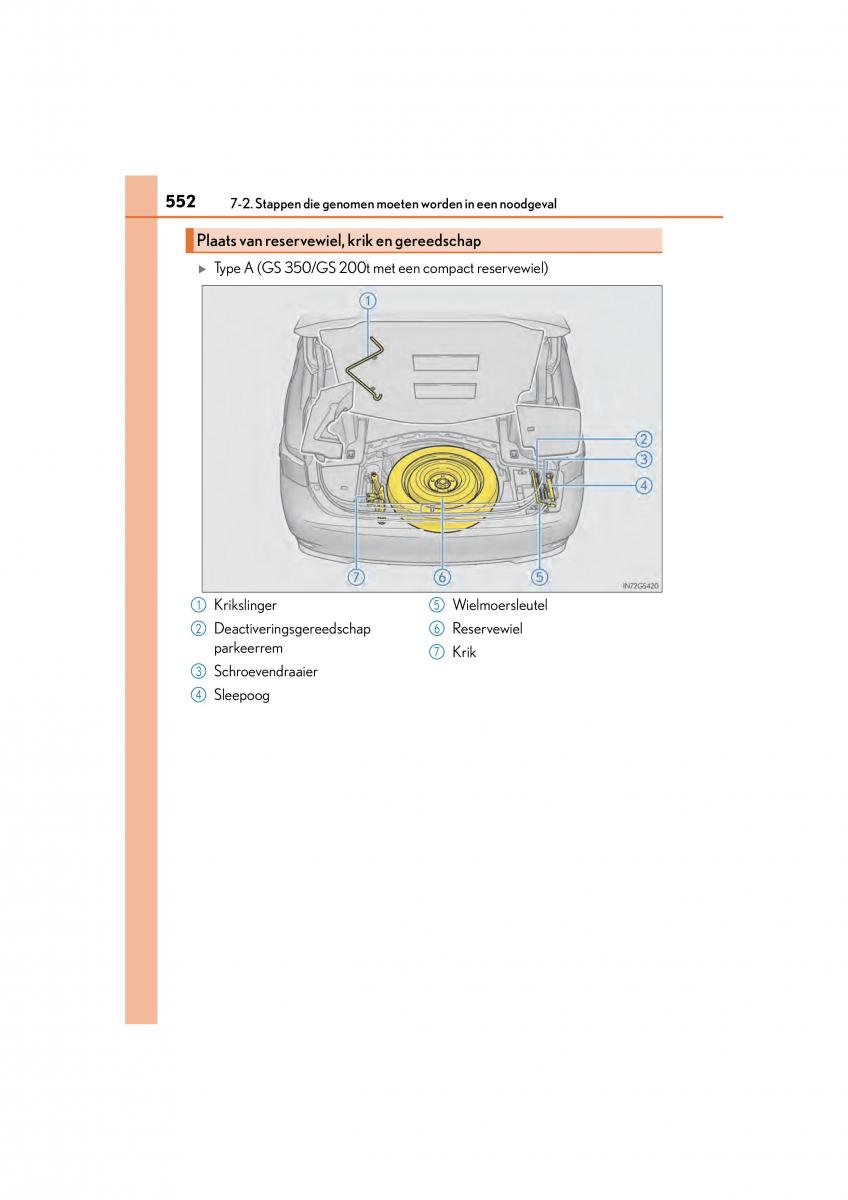 552 7-2. Stappen die genomen moeten worden in een noodgeval

Plaats van reservewiel, krik en gereedschap

▶ Type A (GS 350/GS 200t met een compact reservewiel)

1
2
3
4
7
6
5
IN72GS420

1 Krikslinger
2 Deactiveringsgereedschap parkeerrem
3 Schroevendraaier
4 Sleepoog
5 Wielmoersleutel
6 Reservewiel
7 Krik