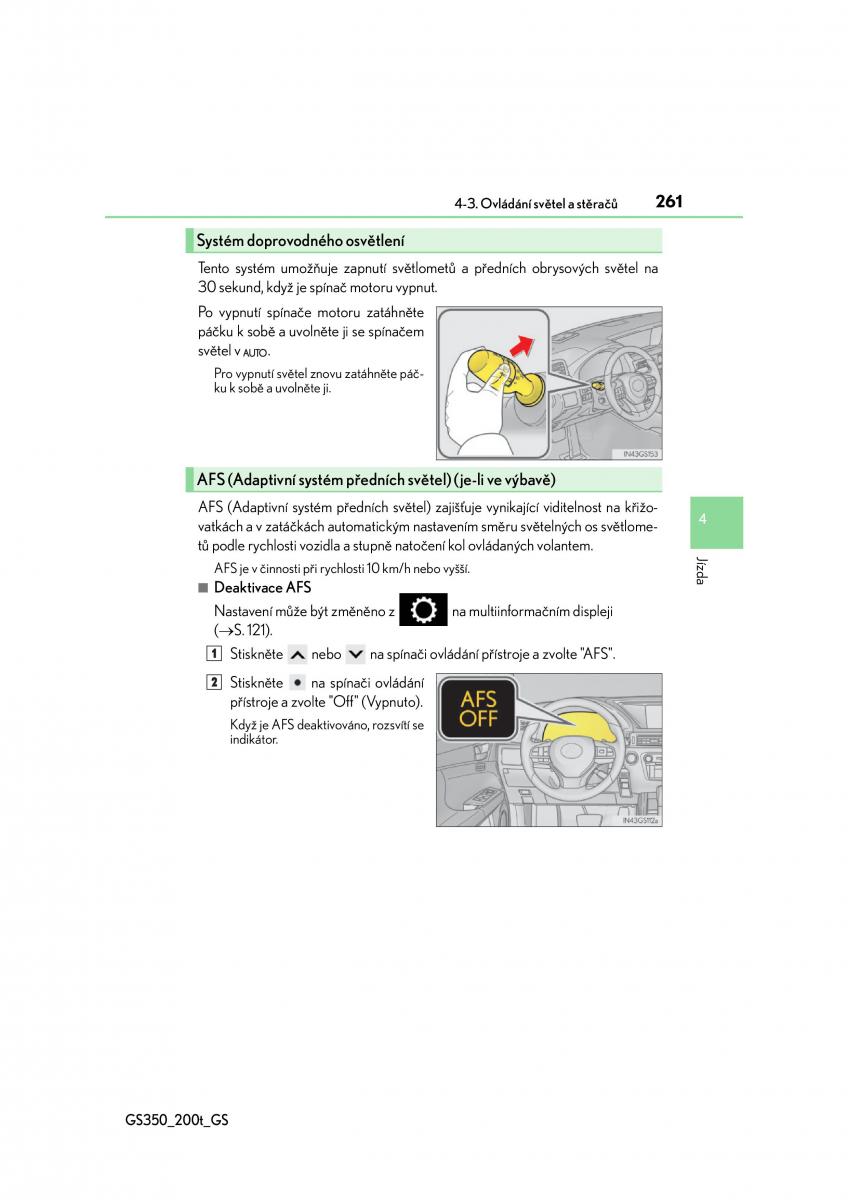 4-3. Ovládání světel a stěračů 261

Systém doprovodného osvětlení

Tento systém umožňuje zapnutí světlometů a předních obrysových světel na 30 sekund, když je spínač motoru vypnut.

Po vypnutí spínače motoru zatáhněte páčku k sobě a uvolněte ji se spínačem světel v AUTO.

Pro vypnutí světel znovu zatáhněte páčku k sobě a uvolněte ji.

IN43GS153

AFS (Adaptivní systém předních světel) (je-li ve výbavě)

AFS (Adaptivní systém předních světel) zajišťuje vynikající viditelnost na křižovatkách a v zatáčkách automatickým nastavením směru světelných os světlometů podle rychlosti vozidla a stupně natočení kol ovládaných volantem.

AFS je v činnosti při rychlosti 10 km/h nebo vyšší.

■ Deaktivace AFS

Nastavení může být změněno z na multiinformačním displeji (→S. 121).

1 Stiskněte nebo na spínači ovládání přístroje a zvolte "AFS".

2 Stiskněte na spínači ovládání přístroje a zvolte "Off" (Vypnuto).

Když je AFS deaktivováno, rozsvítí se indikátor.

AFS OFF

IN43GS112a

4

Jízda

GS350_200t_GS