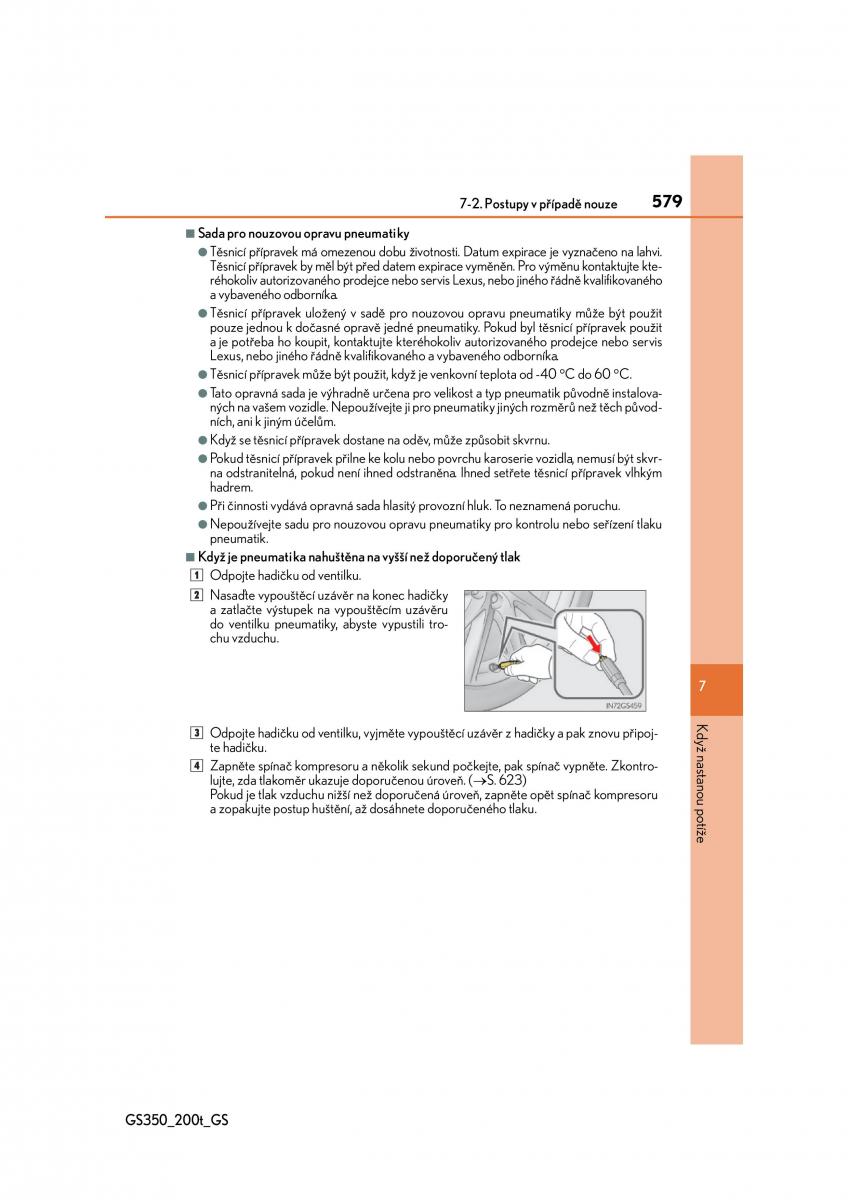 7-2. Postupy v případě nouze 579

■ Sada pro nouzovou opravu pneumatiky

● Těsnicí přípravek má omezenou dobu životnosti. Datum expirace je vyznačeno na lahvi. Těsnicí přípravek by měl být před datem expirace vyměněn. Pro výměnu kontaktujte kteréhokoliv autorizovaného prodejce nebo servis Lexus, nebo jiného řádně kvalifikovaného a vybaveného odborníka.

● Těsnicí přípravek uložený v sadě pro nouzovou opravu pneumatiky může být použit pouze jednou k dočasné opravě jedné pneumatiky. Pokud byl těsnicí přípravek použit a je potřeba ho koupit, kontaktujte kteréhokoliv autorizovaného prodejce nebo servis Lexus, nebo jiného řádně kvalifikovaného a vybaveného odborníka.

● Těsnicí přípravek může být použit, když je venkovní teplota od -40 °C do 60 °C.

● Tato opravná sada je výhradně určena pro velikost a typ pneumatik původně instalovaných na vašem vozidle. Nepoužívejte ji pro pneumatiky jiných rozměrů než těch původních, ani k jiným účelům.

● Když se těsnicí přípravek dostane na oděv, může způsobit skvrnu.

● Pokud těsnicí přípravek přilne ke kolu nebo povrchu karoserie vozidla, nemusí být skvrna odstranitelná, pokud není ihned odstraněna. Ihned setřete těsnicí přípravek vlhkým hadrem.

● Při činnosti vydává opravná sada hlasitý provozní hluk. To neznamená poruchu.

● Nepoužívejte sadu pro nouzovou opravu pneumatiky pro kontrolu nebo seřízení tlaku pneumatik.

■ Když je pneumatika nahuštěna na vyšší než doporučený tlak

1 Odpojte hadičku od ventilku.

2 Nasaďte vypouštěcí uzávěr na konec hadičky a zatlačte výstupek na vypouštěcím uzávěru do ventilku pneumatiky, abyste vypustili trochu vzduchu.

IN72GS459

3 Odpojte hadičku od ventilku, vyjměte vypouštěcí uzávěr z hadičky a pak znovu připojte hadičku.

4 Zapněte spínač kompresoru a několik sekund počkejte, pak spínač vypněte. Zkontrolujte, zda tlakoměr ukazuje doporučenou úroveň. (→S. 623)
Pokud je tlak vzduchu nižší než doporučená úroveň, zapněte opět spínač kompresoru a zopakujte postup huštění, až dosáhnete doporučeného tlaku.

7

Když nastanou potíže

GS350_200t_GS