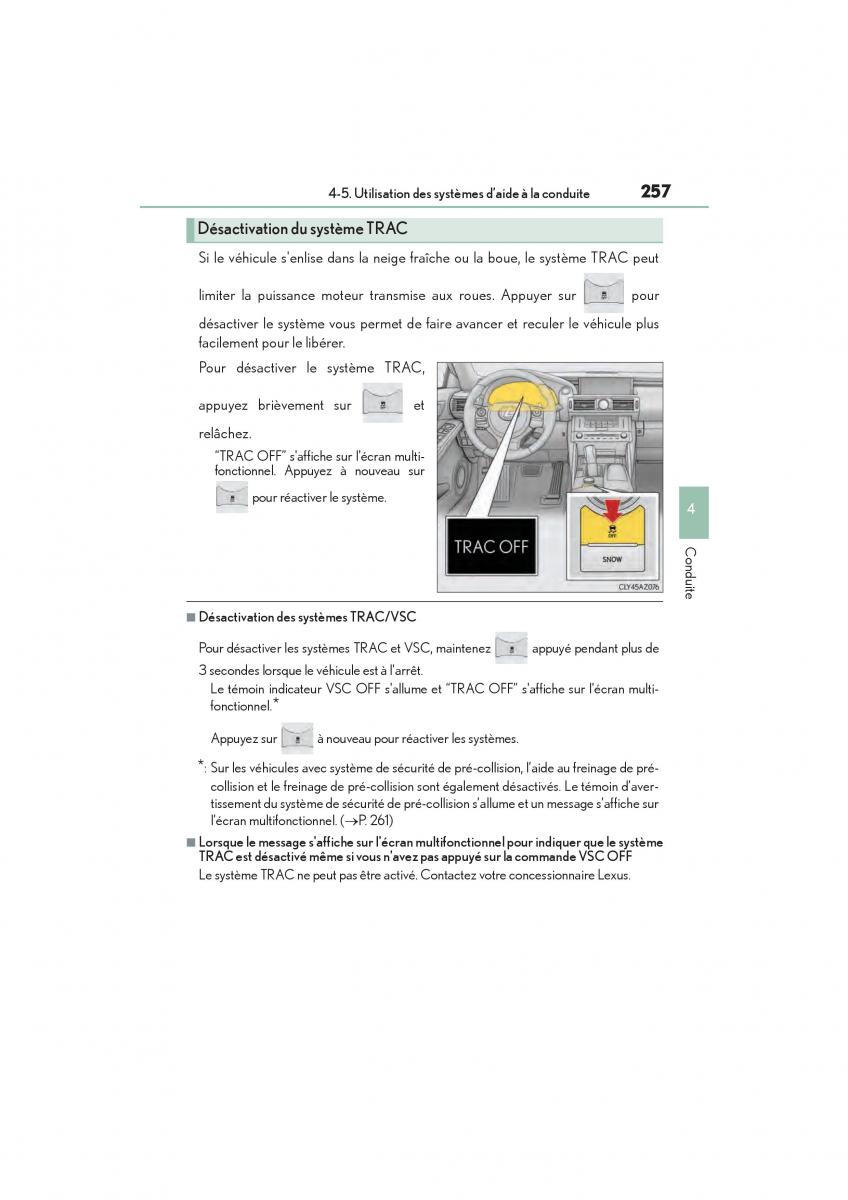 4-5. Utilisation des systèmes d'aide à la conduite 257

Désactivation du système TRAC

Si le véhicule s'enlise dans la neige fraîche ou la boue, le système TRAC peut limiter la puissance moteur transmise aux roues. Appuyer sur pour désactiver le système vous permet de faire avancer et reculer le véhicule plus facilement pour le libérer.

Pour désactiver le système TRAC, appuyez brièvement sur et relâchez.

"TRAC OFF" s'affiche sur l'écran multifonctionnel. Appuyez à nouveau sur pour réactiver le système.

TRAC OFF

OFF

SNOW

CLY45AZ076

4

Conduite

■ Désactivation des systèmes TRAC/VSC

Pour désactiver les systèmes TRAC et VSC, maintenez appuyé pendant plus de 3 secondes lorsque le véhicule est à l'arrêt.

Le témoin indicateur VSC OFF s'allume et "TRAC OFF" s'affiche sur l'écran multifonctionnel.*

Appuyez sur à nouveau pour réactiver les systèmes.

*: Sur les véhicules avec système de sécurité de pré-collision, l'aide au freinage de pré-collision et le freinage de pré-collision sont également désactivés. Le témoin d'avertissement du système de sécurité de pré-collision s'allume et un message s'affiche sur l'écran multifonctionnel. (→P. 261)

■ Lorsque le message s'affiche sur l'écran multifonctionnel pour indiquer que le système TRAC est désactivé même si vous n'avez pas appuyé sur la commande VSC OFF

Le système TRAC ne peut pas être activé. Contactez votre concessionnaire Lexus.