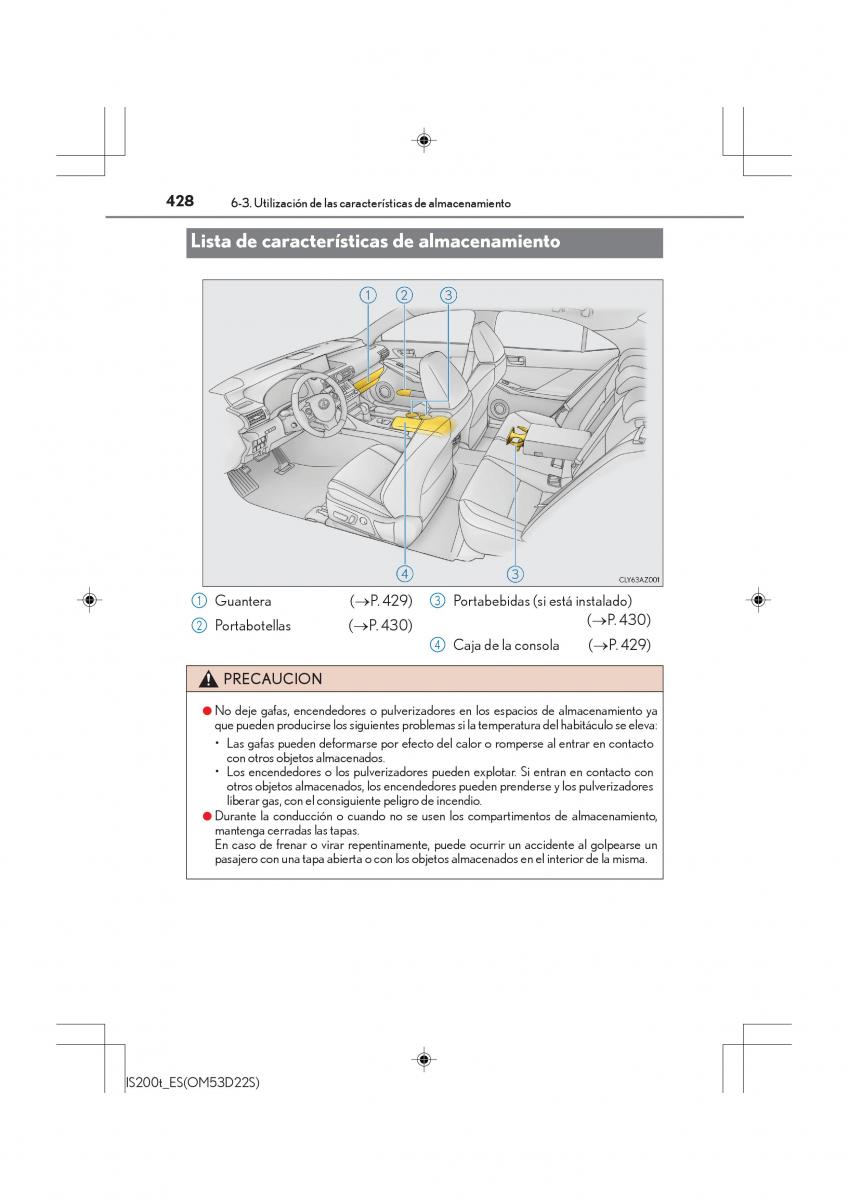 428 6-3. Utilización de las características de almacenamiento

Lista de características de almacenamiento

1 2 3

4 3

CLY63AZ001

1 Guantera (→P. 429)
2 Portabotellas (→P. 430)
3 Portabebidas (si está instalado) (→P. 430)
4 Caja de la consola (→P. 429)

PRECAUCION

● No deje gafas, encendedores o pulverizadores en los espacios de almacenamiento ya que pueden producirse los siguientes problemas si la temperatura del habitáculo se eleva:
• Las gafas pueden deformarse por efecto del calor o romperse al entrar en contacto con otros objetos almacenados.
• Los encendedores o los pulverizadores pueden explotar. Si entran en contacto con otros objetos almacenados, los encendedores pueden prenderse y los pulverizadores liberar gas, con el consiguiente peligro de incendio.
● Durante la conducción o cuando no se usen los compartimentos de almacenamiento, mantenga cerradas las tapas.
En caso de frenar o virar repentinamente, puede ocurrir un accidente al golpearse un pasajero con una tapa abierta o con los objetos almacenados en el interior de la misma.

IS200t_ES(OM53D22S)