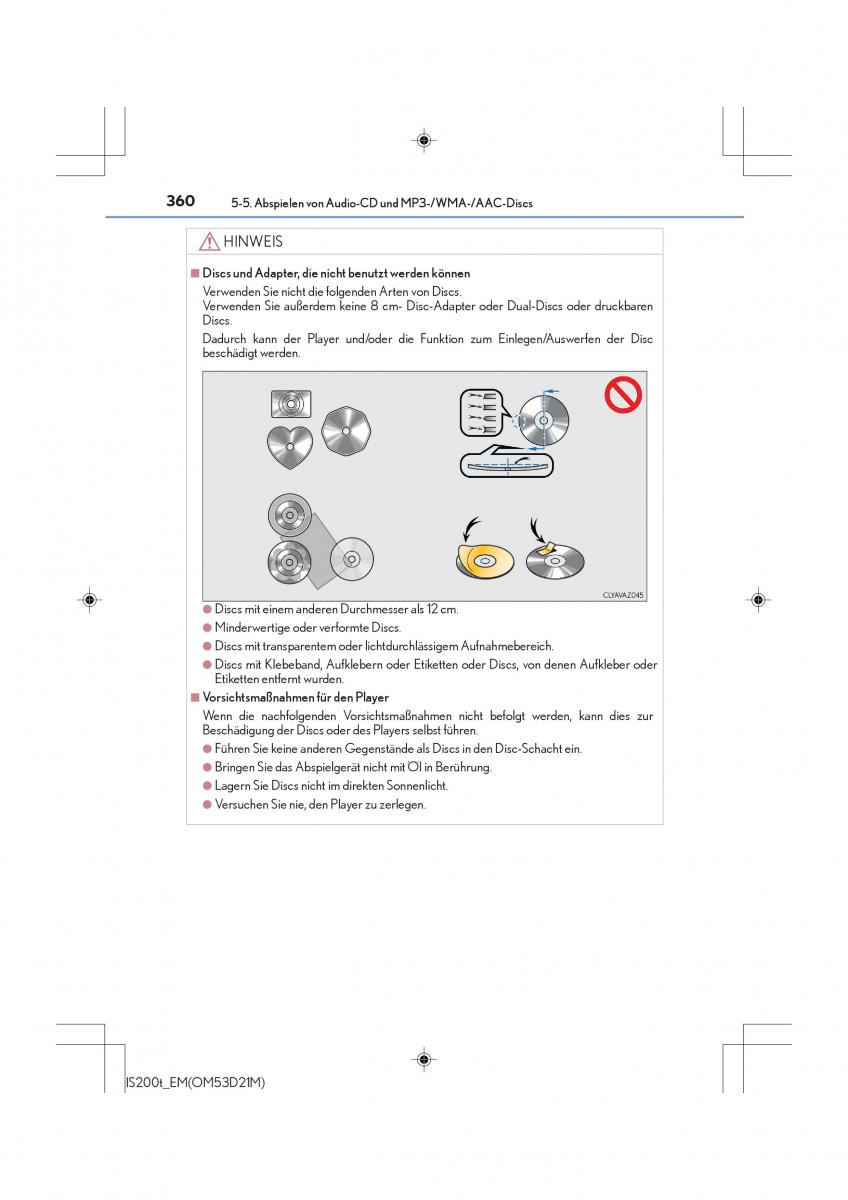 360 5-5. Abspielen von Audio-CD und MP3-/WMA-/AAC-Discs

HINWEIS

■ Discs und Adapter, die nicht benutzt werden können

Verwenden Sie nicht die folgenden Arten von Discs.
Verwenden Sie außerdem keine 8 cm- Disc-Adapter oder Dual-Discs oder druckbaren Discs.

Dadurch kann der Player und/oder die Funktion zum Einlegen/Auswerfen der Disc beschädigt werden.

CLYAVAZ045

● Discs mit einem anderen Durchmesser als 12 cm.
● Minderwertige oder verformte Discs.
● Discs mit transparentem oder lichtdurchlässigem Aufnahmebereich.
● Discs mit Klebeband, Aufklebern oder Etiketten oder Discs, von denen Aufkleber oder Etiketten entfernt wurden.

■ Vorsichtsmaßnahmen für den Player

Wenn die nachfolgenden Vorsichtsmaßnahmen nicht befolgt werden, kann dies zur Beschädigung der Discs oder des Players selbst führen.

● Führen Sie keine anderen Gegenstände als Discs in den Disc-Schacht ein.
● Bringen Sie das Abspielgerät nicht mit Öl in Berührung.
● Lagern Sie Discs nicht im direkten Sonnenlicht.
● Versuchen Sie nie, den Player zu zerlegen.

IS200t_EM(OM53D21M)